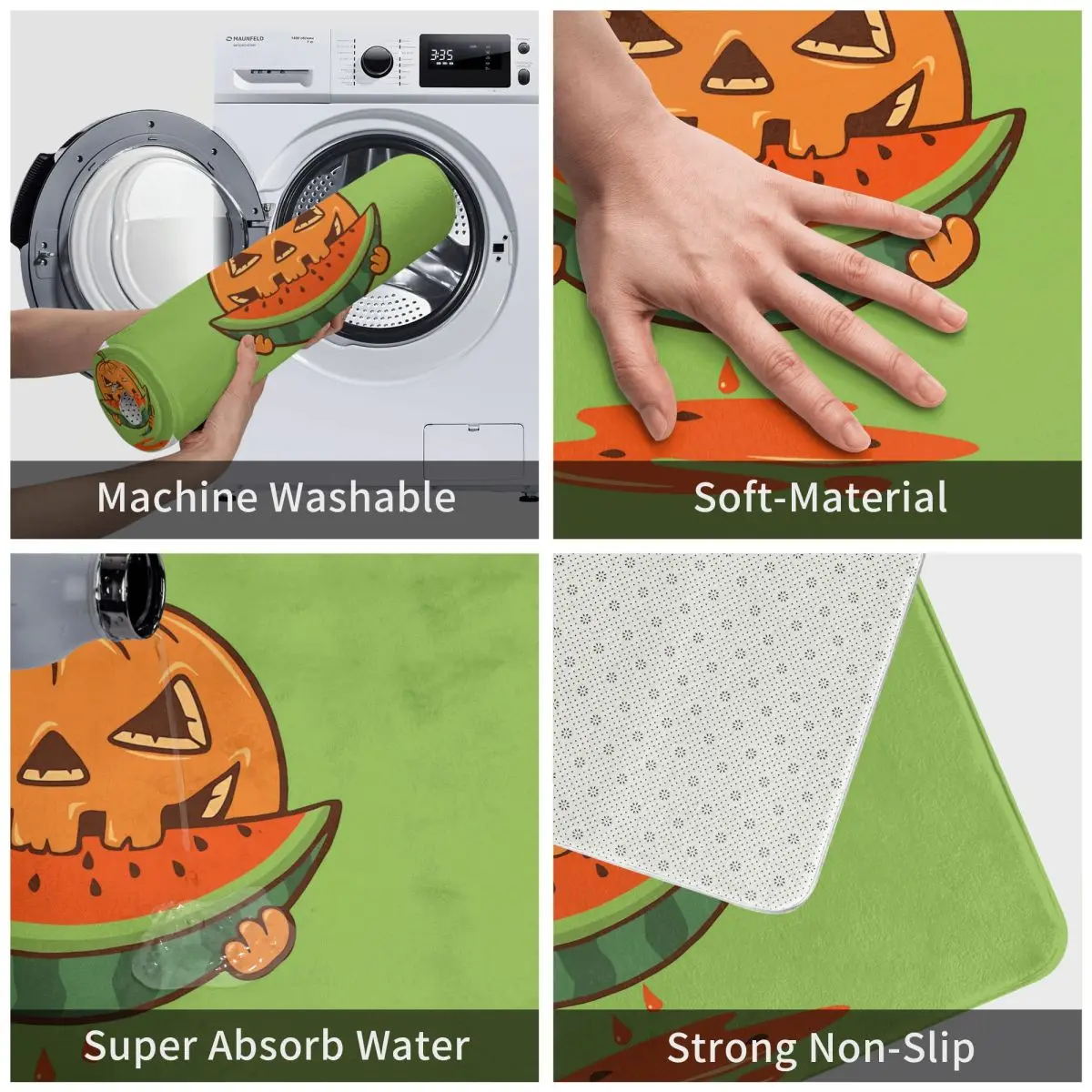 MAUNFELD

3:35

Machine Washable

Soft-Material

Super Absorb Water

Strong Non-Slip