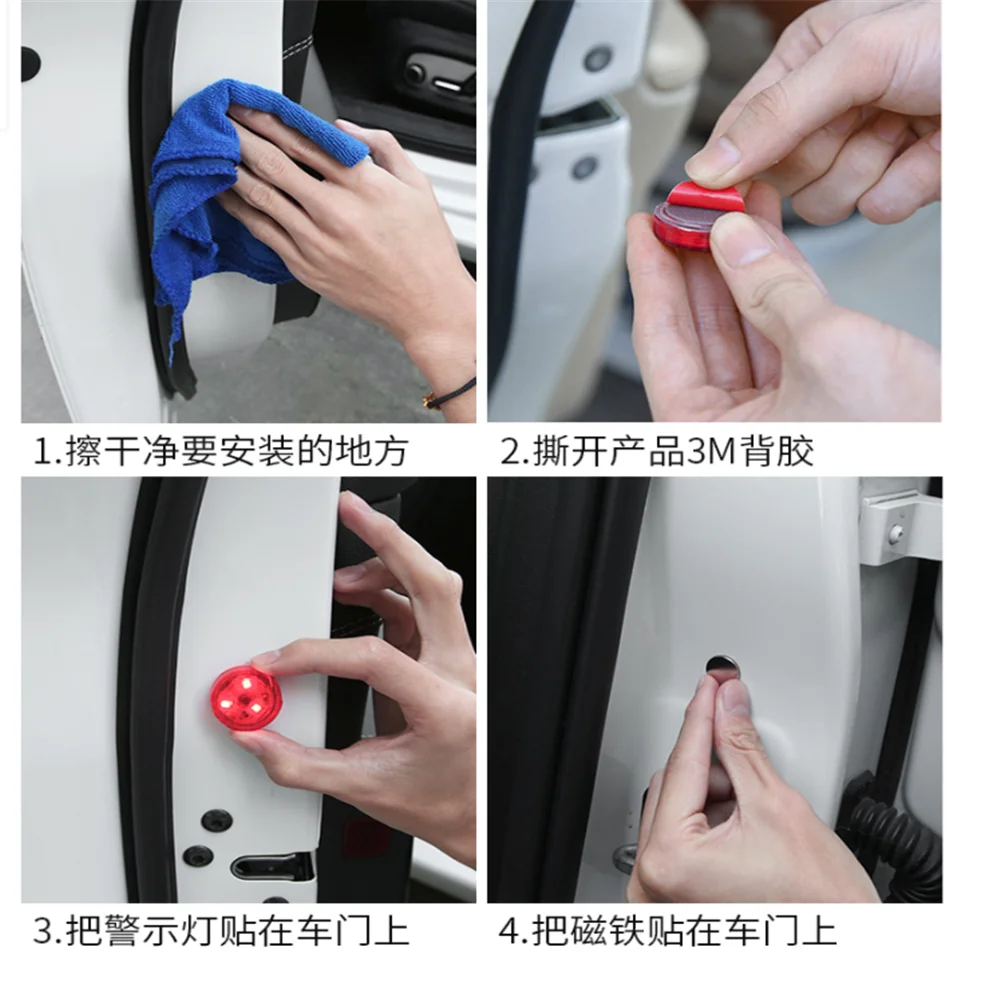 1.擦干净要安装的地方

2.撕开产品3M背胶

3.把警示灯贴在车门上

4.把磁铁贴在车门上