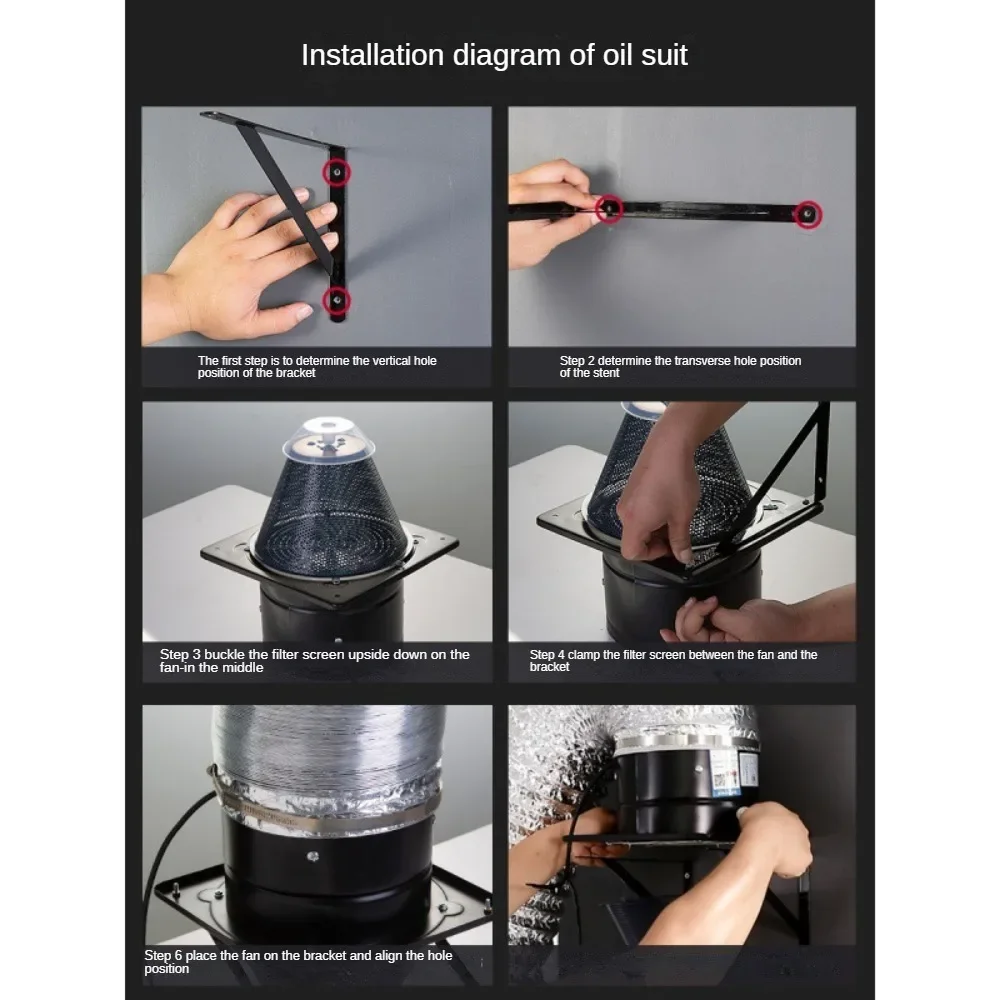 Installation diagram of oil suit

The first step is to determine the vertical hole position of the bracket

Step 2 determine the transverse hole position of the stent

Step 3 buckle the filter screen upside down on the fan-in the middle

Step 4 clamp the filter screen between the fan and the bracket

Step 6 place the fan on the bracket and align the hole position