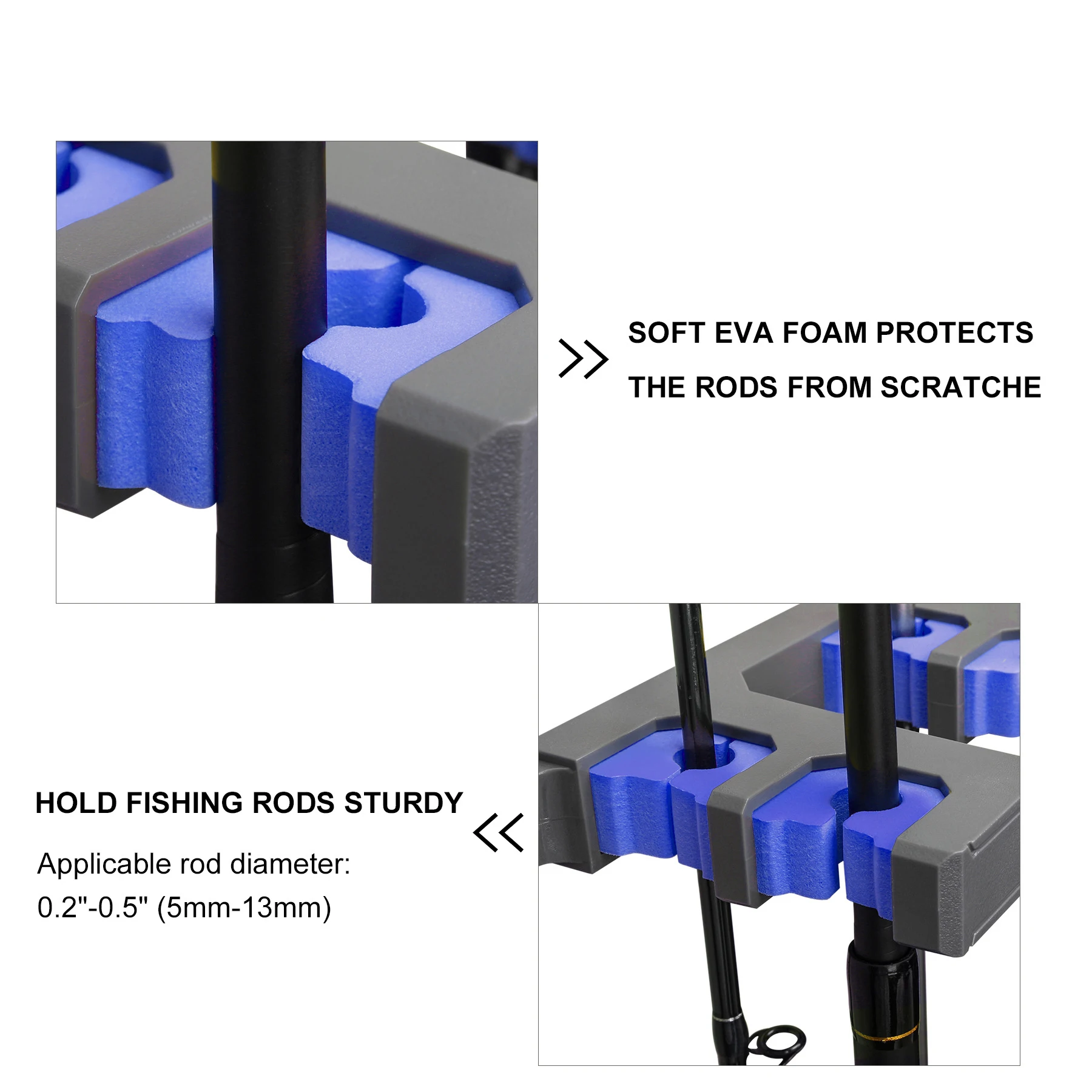 SOFT EVA FOAM PROTECTS THE RODS FROM SCRATCHE

HOLD FISHING RODS STURDY

Applicable rod diameter: 0.2"-0.5" (5mm-13mm)