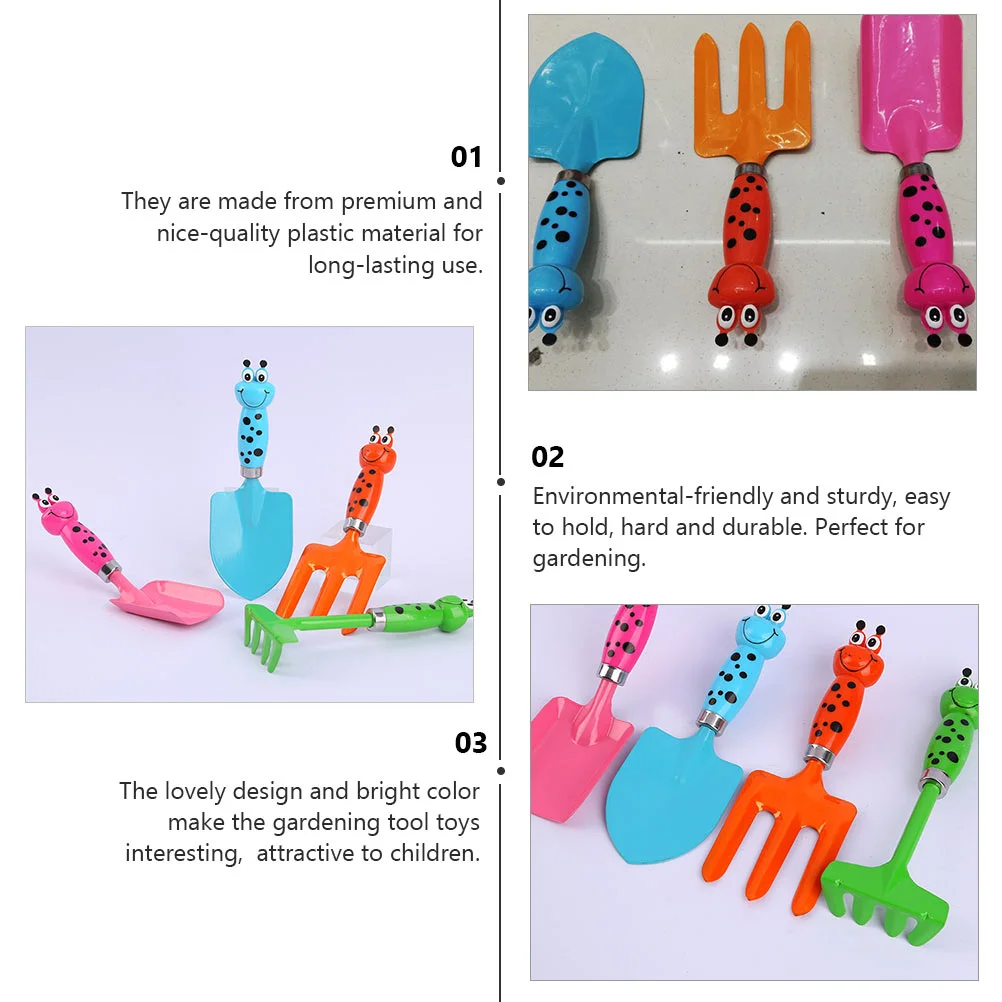 01

They are made from premium and nice-quality plastic material for long-lasting use.

02

Environmental-friendly and sturdy, easy to hold, hard and durable. Perfect for gardening.

03

The lovely design and bright color make the gardening tool toys interesting,  attractive to children.