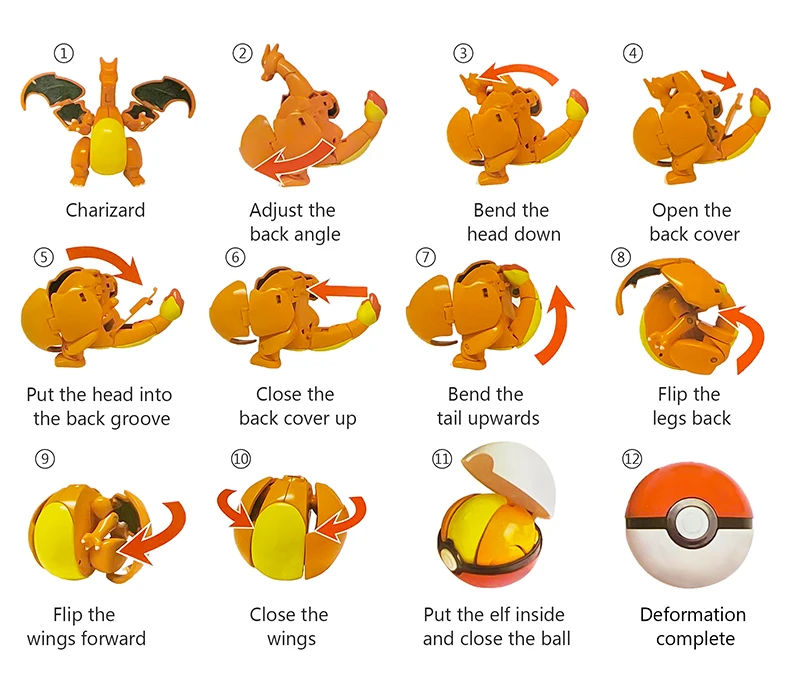 ①
Charizard

②
Adjust the back angle

③
Bend the head down

④
Open the back cover

⑤
Put the head into the back groove

⑥
Close the back cover up

⑦
Bend the tail upwards

⑧
Flip the legs back

⑨
Flip the wings forward

⑩
Close the wings

⑪
Put the elf inside and close the ball

⑫
Deformation complete