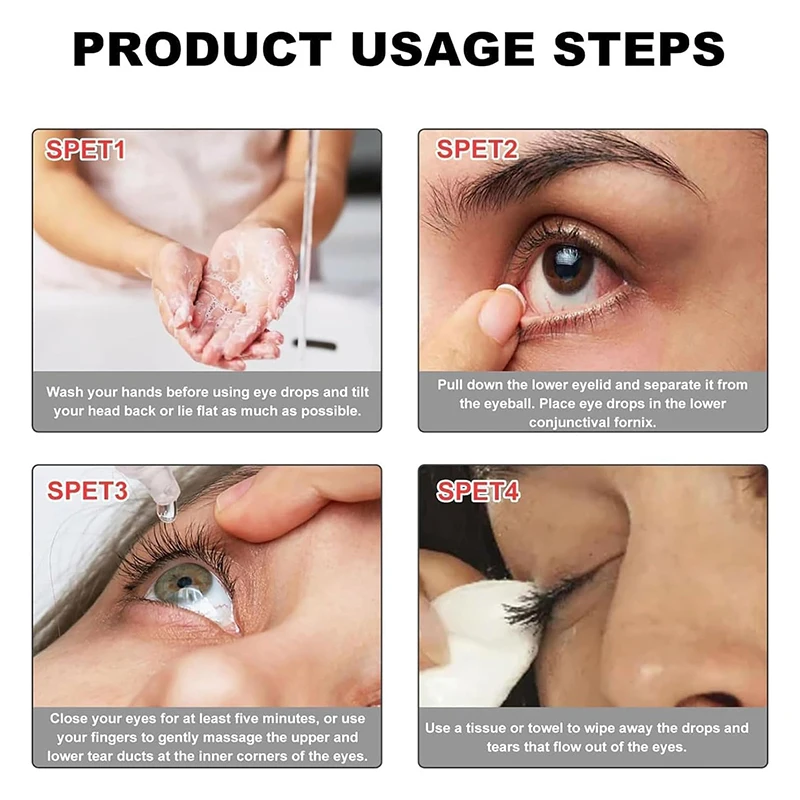 PRODUCT USAGE STEPS

SPET1

Wash your hands before using eye drops and tilt your head back or lie flat as much as possible.

SPET2

Pull down the lower eyelid and separate it from the eyeball. Place eye drops in the lower conjunctival fornix.

SPET3

Close your eyes for at least five minutes, or use your fingers to gently massage the upper and lower tear ducts at the inner corners of the eyes.

SPET4

Use a tissue or towel to wipe away the drops and tears that flow out of the eyes.