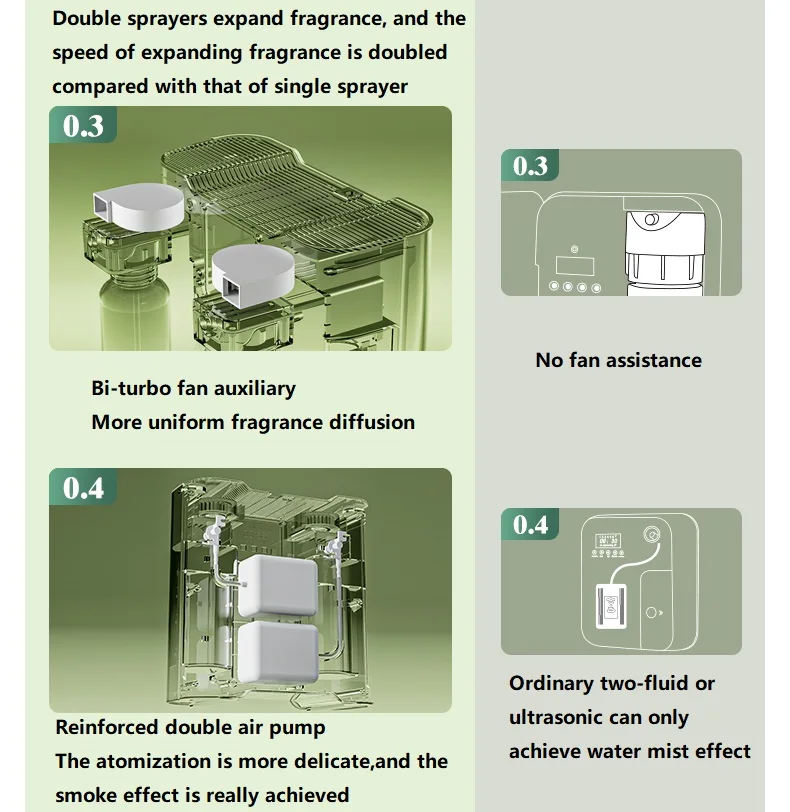 Double sprayers expand fragrance, and the speed of expanding fragrance is doubled compared with that of single sprayer

0.3

Bi-turbo fan auxiliary
More uniform fragrance diffusion

0.4

Reinforced double air pump
The atomization is more delicate,and the smoke effect is really achieved

0.3

No fan assistance

0.4

Ordinary two-fluid or ultrasonic can only achieve water mist effect