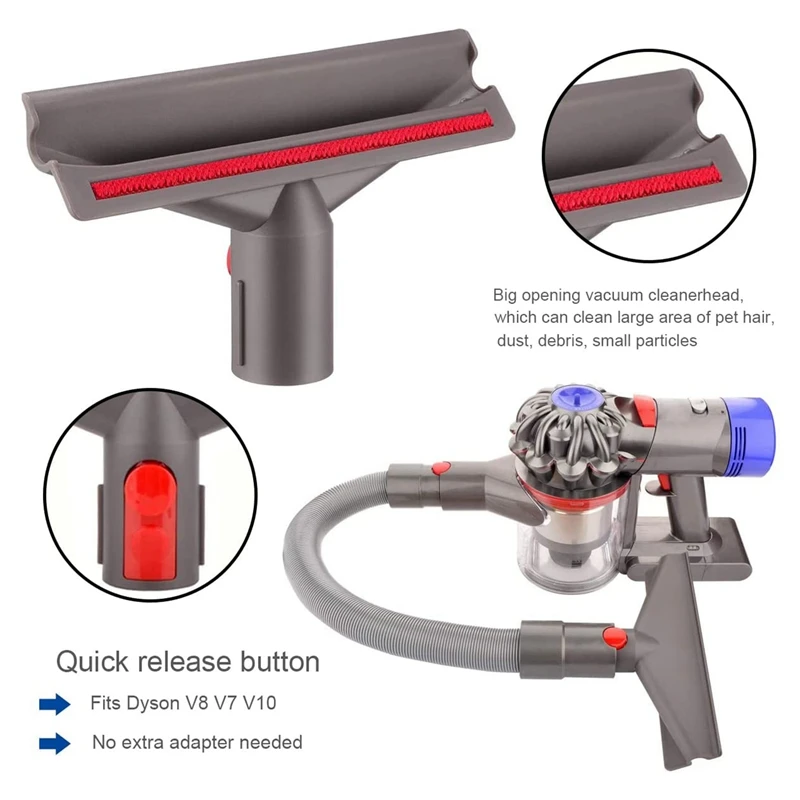 Big opening vacuum cleanerhead, which can clean large area of pet hair, dust, debris, small particles

Quick release button

Fits Dyson V8 V7 V10

No extra adapter needed