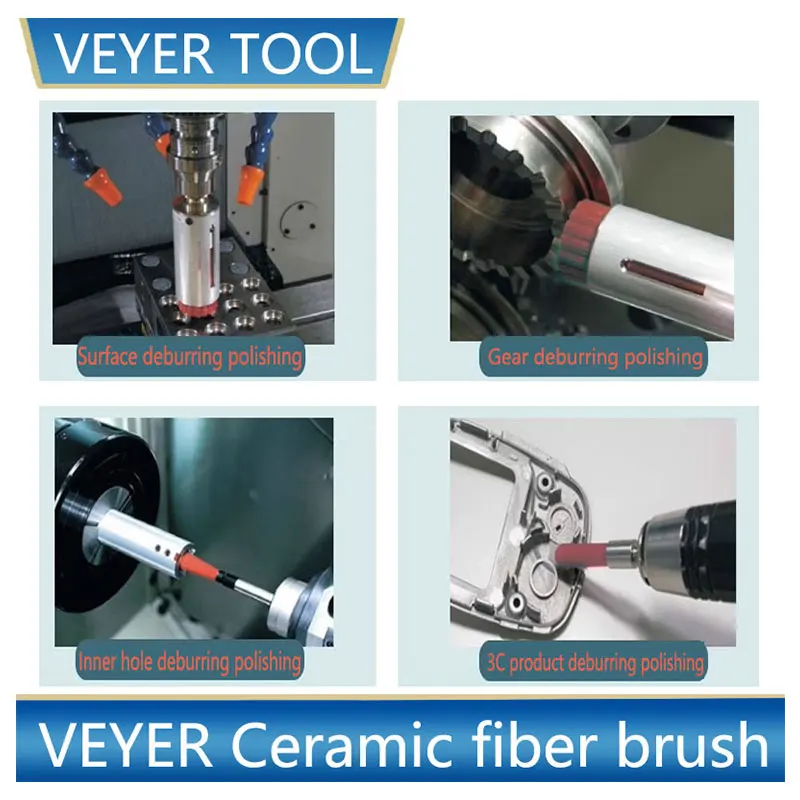 VEYER TOOL

Surface deburring polishing

Gear deburring polishing

Inner hole deburring polishing

3C product deburring polishing

VEYER Ceramic fiber brush