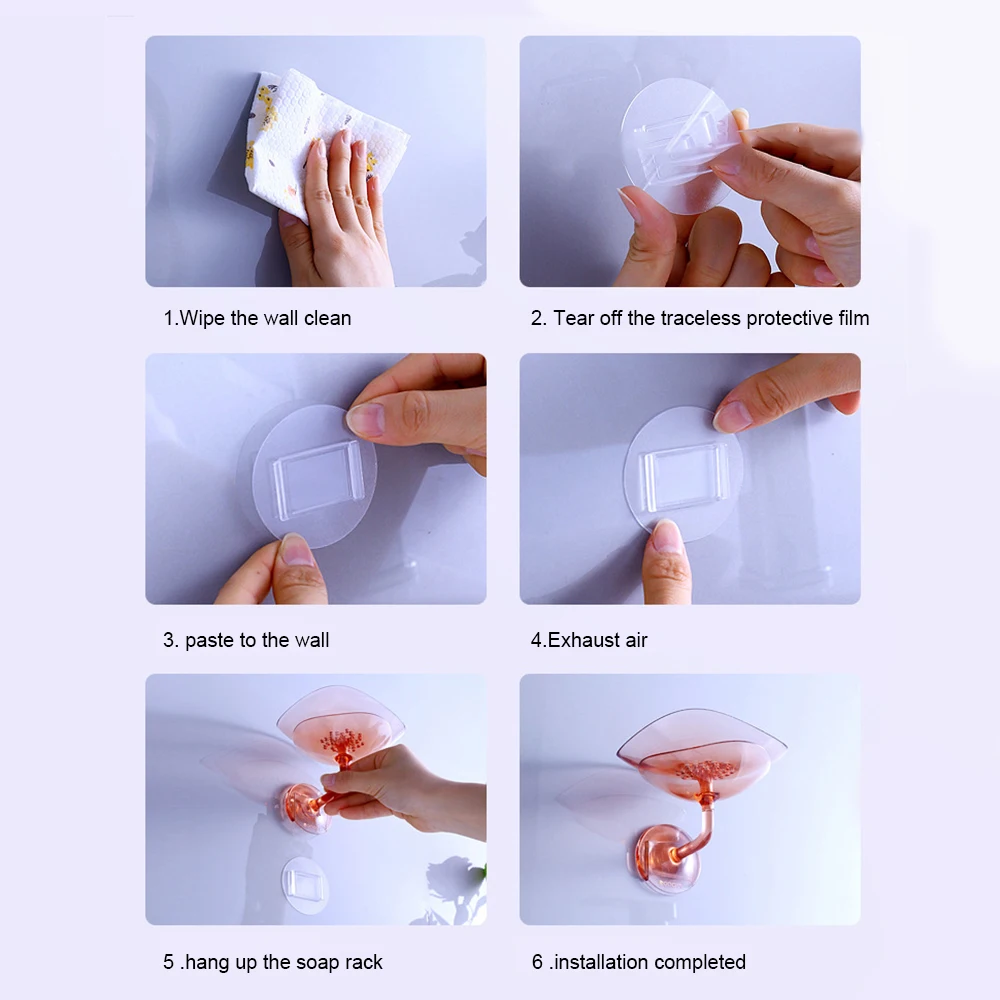 1.Wipe the wall clean

2. Tear off the traceless protective film

3. paste to the wall

4.Exhaust air

5 .hang up the soap rack

6 .installation completed