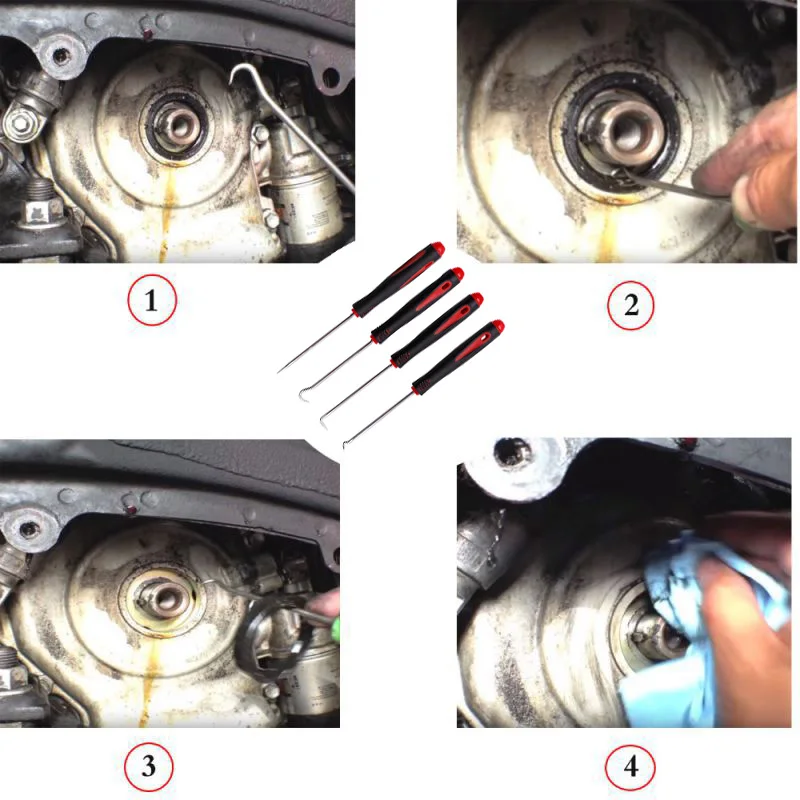 1

2

3

4