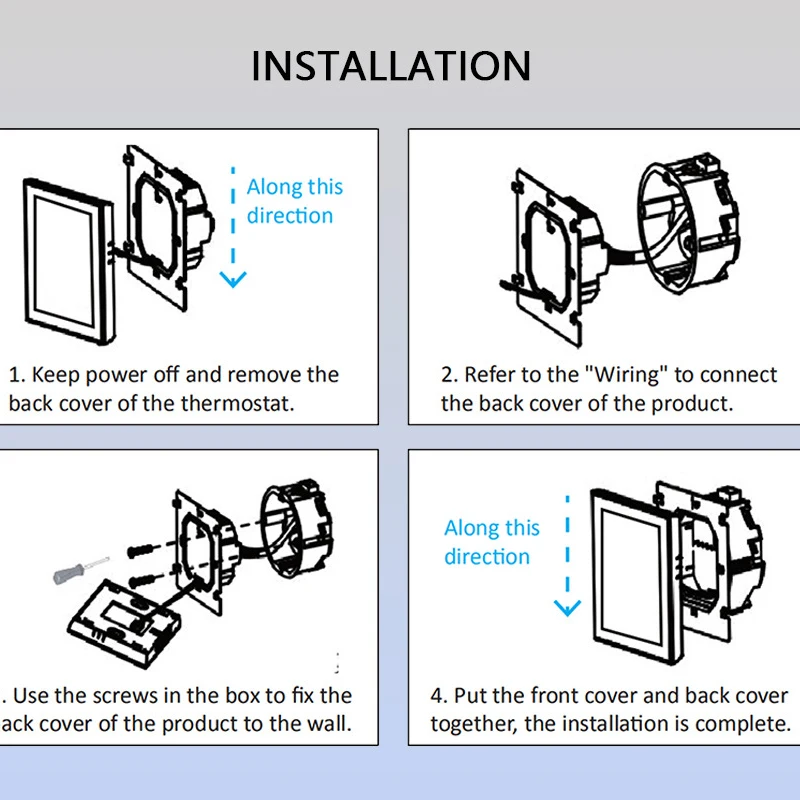 INSTALLATION

Along this direction

1. Keep power off and remove the back cover of the thermostat.

2. Refer to the "Wiring" to connect the back cover of the product.

. Use the screws in the box to fix the ack cover of the product to the wall.

Along this direction

4. Put the front cover and back cover together, the installation is complete.