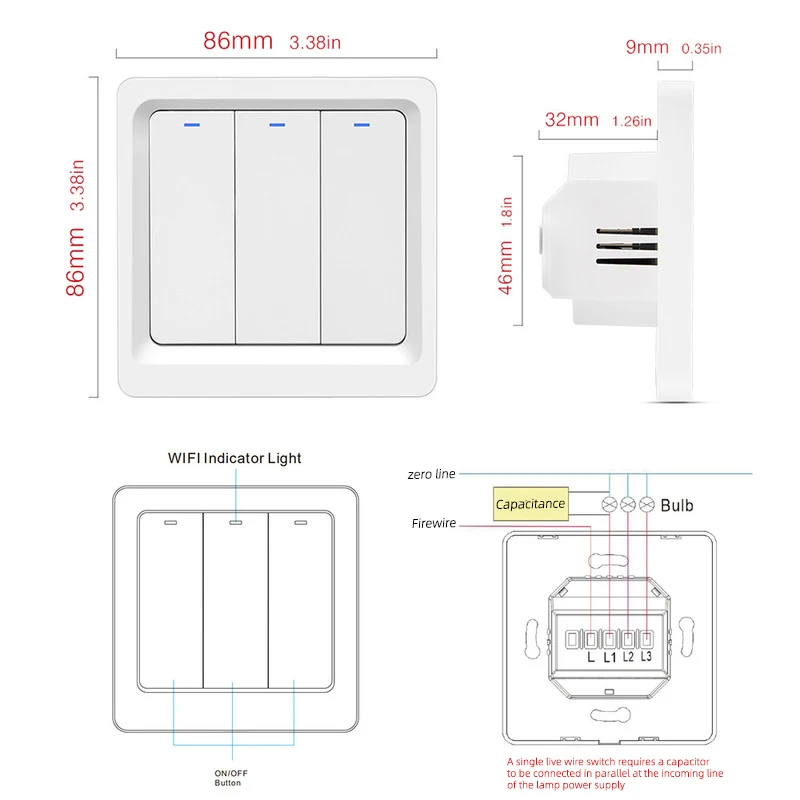 86mm 3.38in

86mm 3.38in

9mm 0.35in

32mm 1.26in

46mm 1.8in

WIFI Indicator Light

ON/OFF Button

zero line

Capacitance

Bulb

Firewire

L L1 L2 L3

A single live wire switch requires a capacitor to be connected in parallel at the incoming line of the lamp power supply