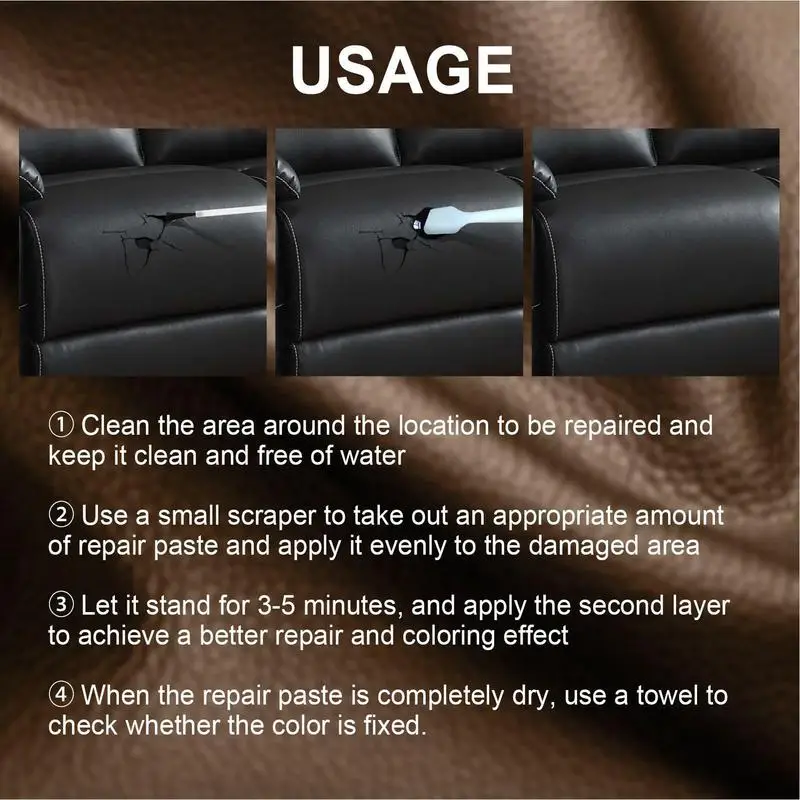 USAGE

① Clean the area around the location to be repaired and keep it clean and free of water

② Use a small scraper to take out an appropriate amount of repair paste and apply it evenly to the damaged area

③ Let it stand for 3-5 minutes, and apply the second layer to achieve a better repair and coloring effect

④ When the repair paste is completely dry, use a towel to check whether the color is fixed.