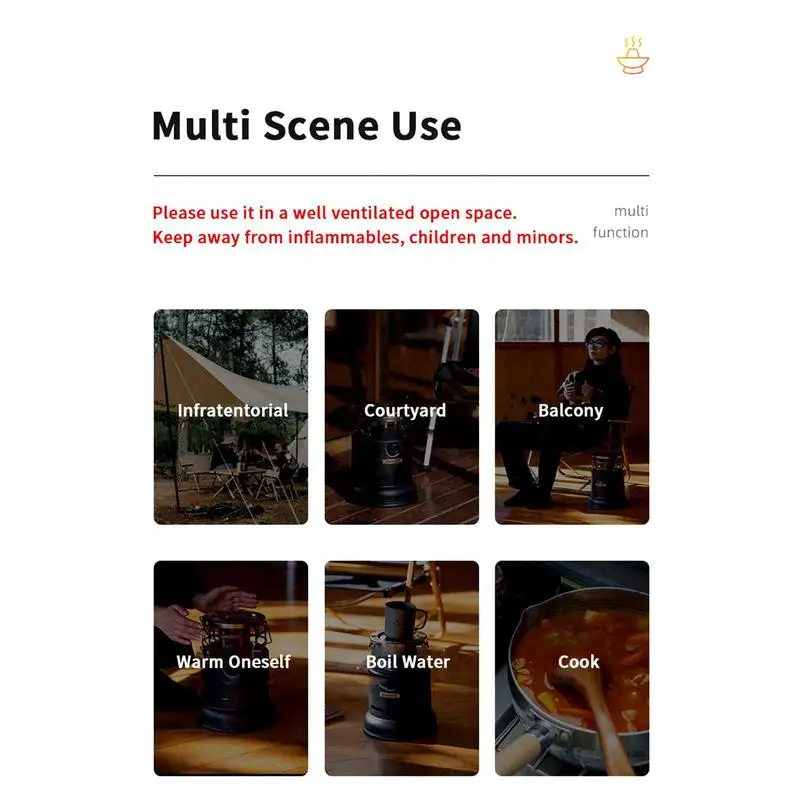 Multi Scene Use

Please use it in a well ventilated open space.
Keep away from inflammables, children and minors.

multi
function

Infratentorial

Courtyard

Balcony

Warm Oneself

Boil Water

Cook