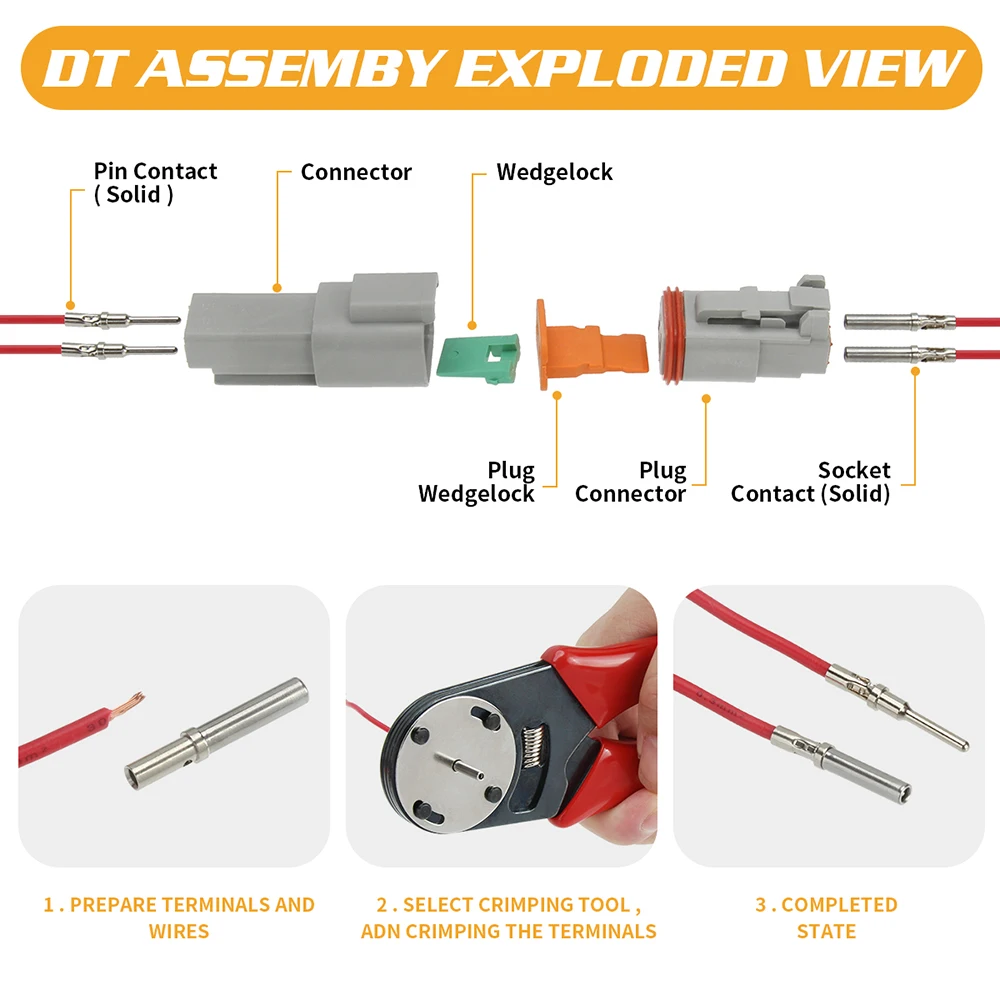 DT ASSEMBY EXPLODED VIEW

Pin Contact
( Solid )

Connector

Wedgelock

Plug
Wedgelock

Plug
Connector

Socket
Contact (Solid)

1 . PREPARE TERMINALS AND WIRES

2 . SELECT CRIMPING TOOL , ADN CRIMPING THE TERMINALS

3 . COMPLETED STATE