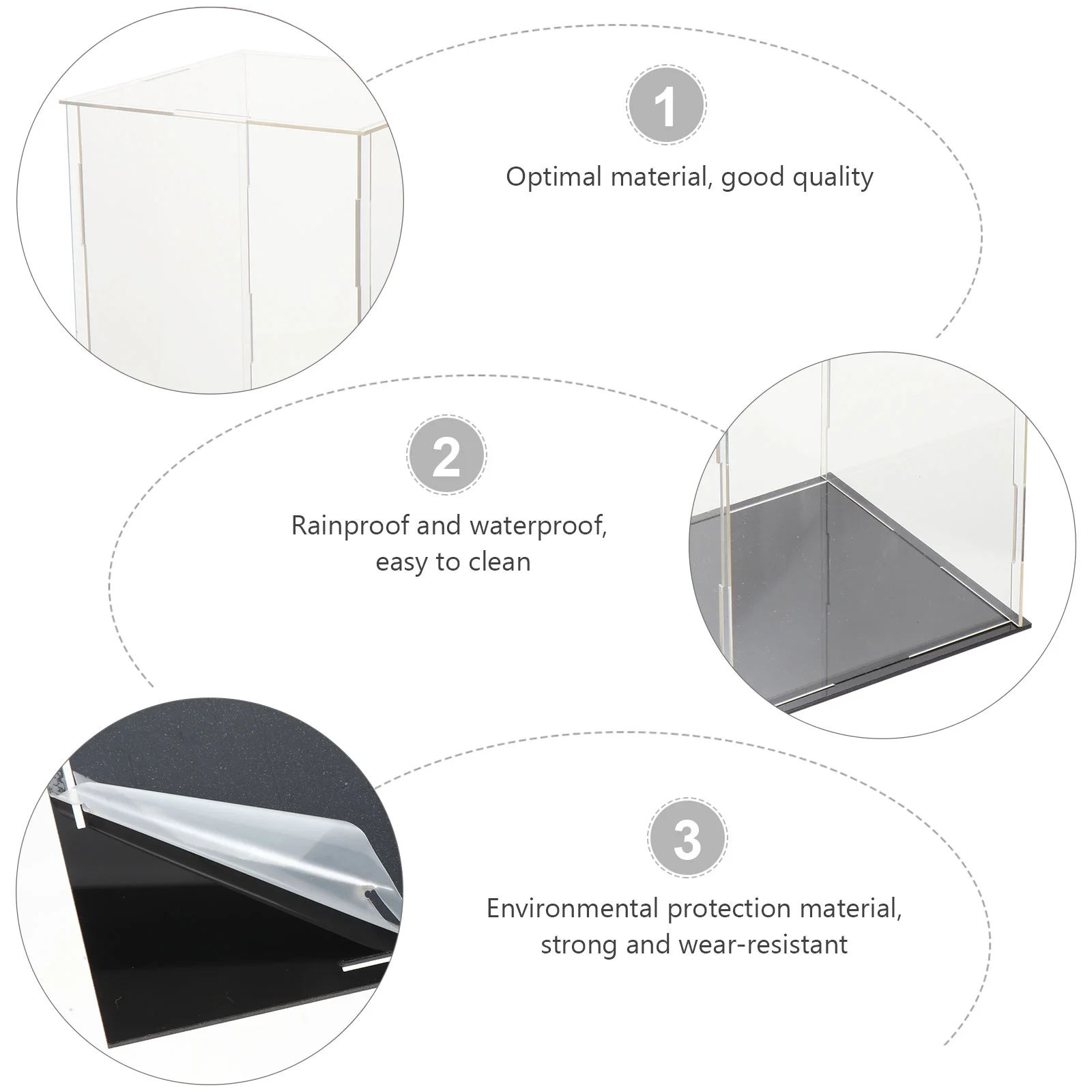 1

Optimal material, good quality

2

Rainproof and waterproof, easy to clean

3

Environmental protection material, strong and wear-resistant