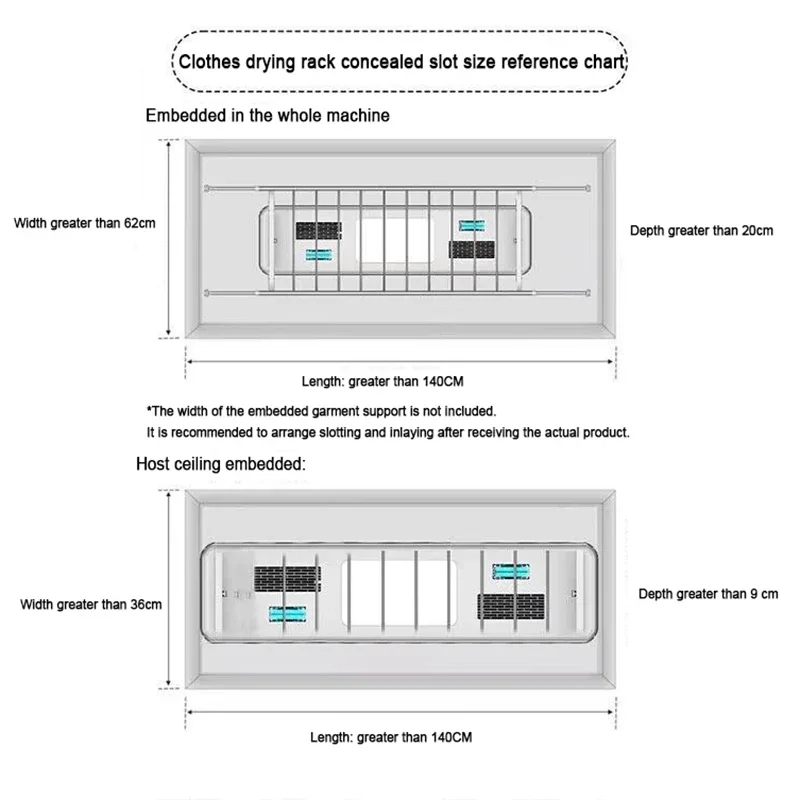 Clothes drying rack concealed slot size reference chart

Embedded in the whole machine

Width greater than 62cm

Depth greater than 20cm

Length: greater than 140CM

*The width of the embedded garment support is not included.
It is recommended to arrange slotting and inlaying after receiving the actual product.

Host ceiling embedded:

Width greater than 36cm

Depth greater than 9 cm

Length: greater than 140CM