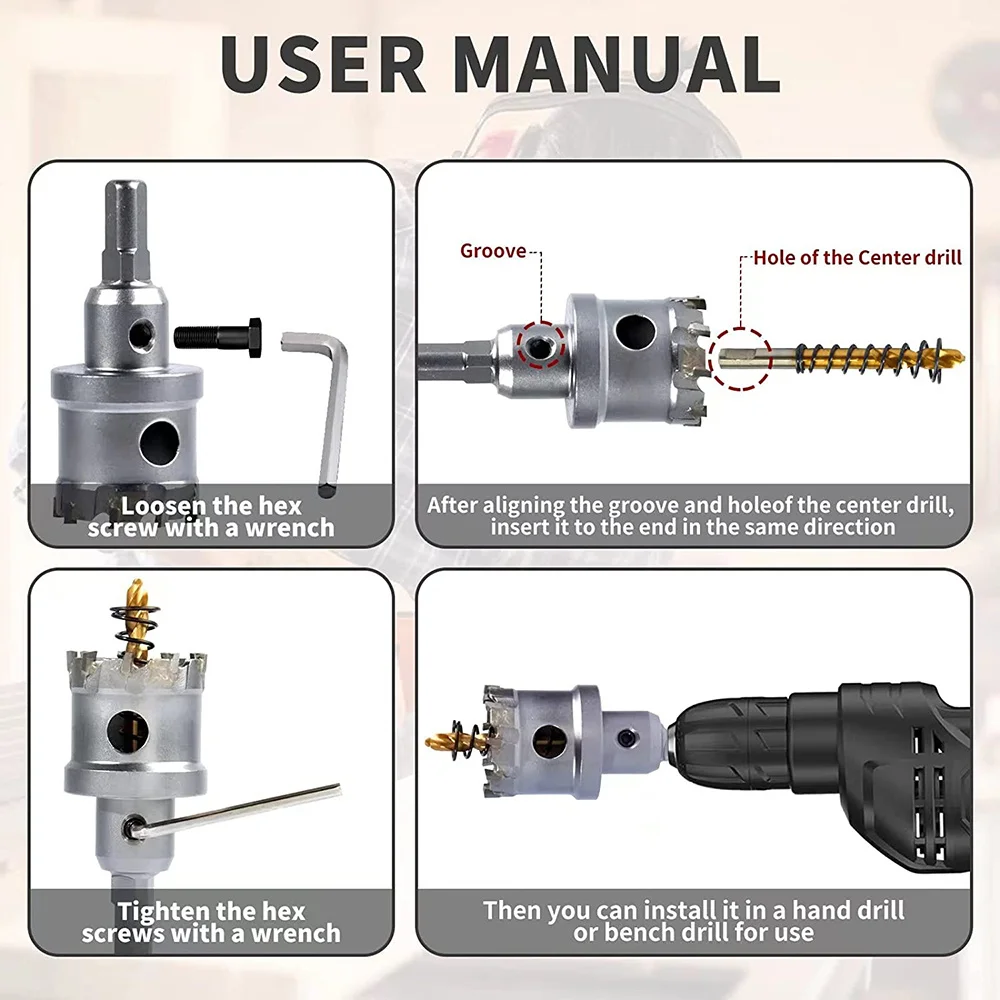 USER MANUAL

Loosen the hex screw with a wrench

Groove

Hole of the Center drill

After aligning the groove and holeof the center drill, insert it to the end in the same direction

Tighten the hex screws with a wrench

Then you can install it in a hand drill or bench drill for use