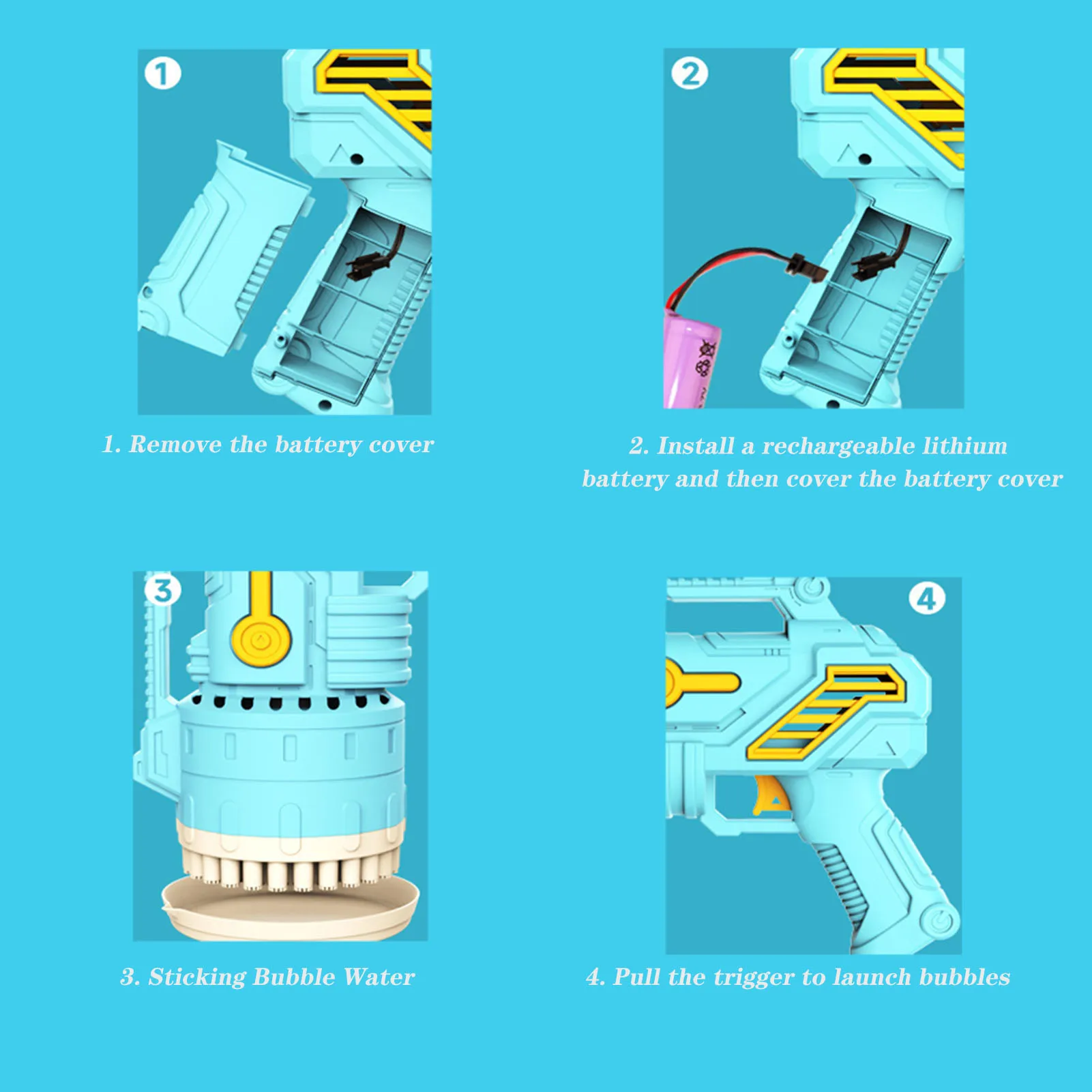 1

1. Remove the battery cover

2

2. Install a rechargeable lithium battery and then cover the battery cover

3

3. Sticking Bubble Water

4

4. Pull the trigger to launch bubbles