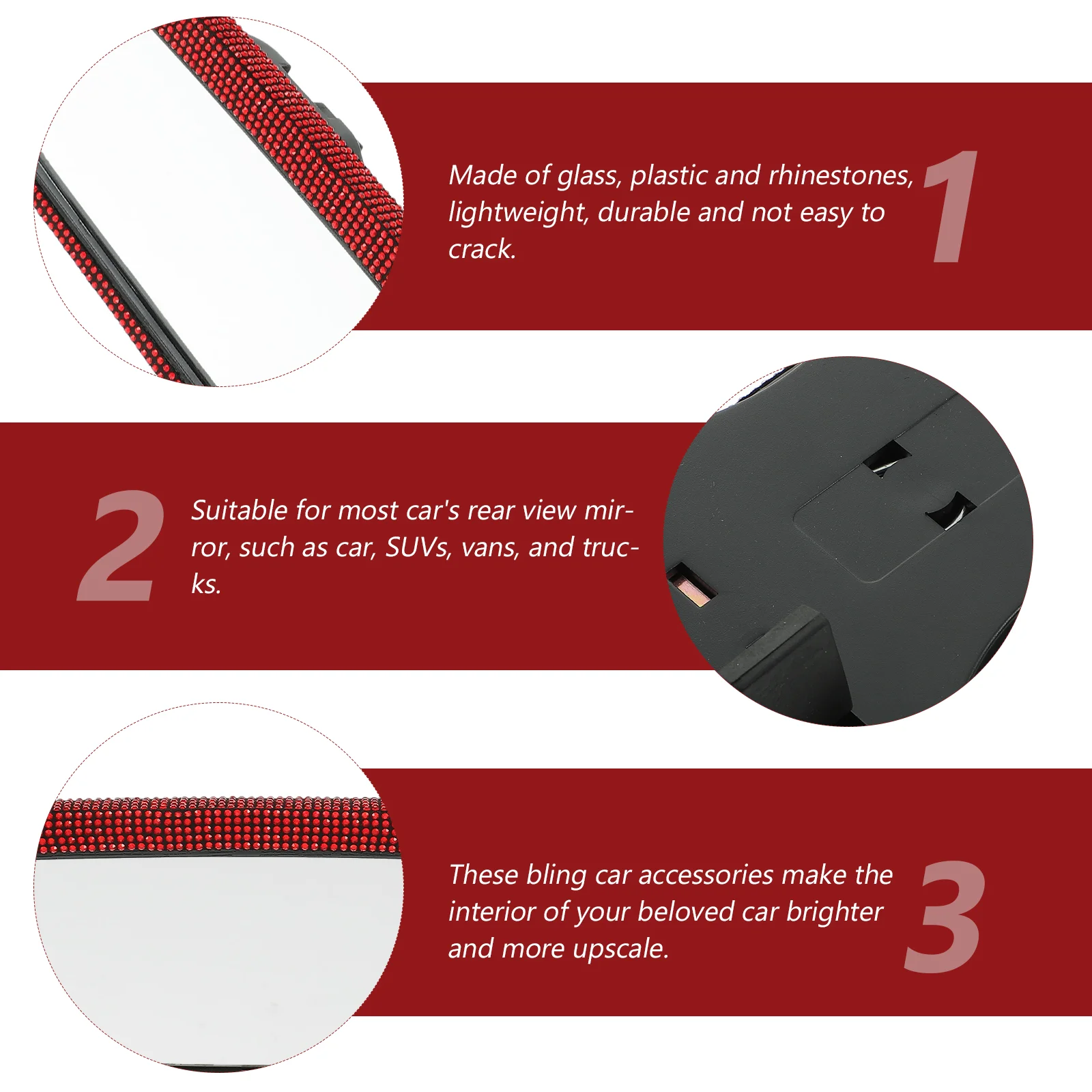 Made of glass, plastic and rhinestones, lightweight, durable and not easy to crack.

1

2

Suitable for most car's rear view mirror, such as car, SUVs, vans, and trucks.

These bling car accessories make the interior of your beloved car brighter and more upscale.

3