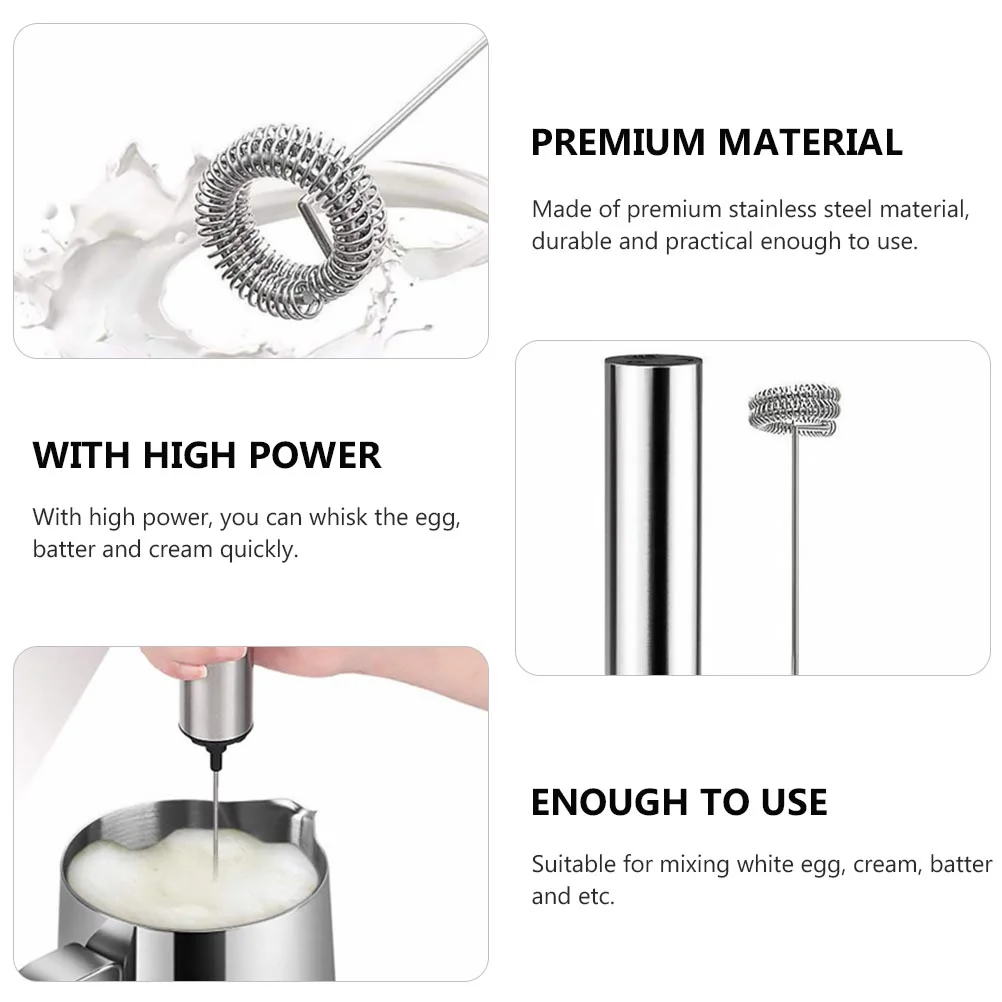 PREMIUM MATERIAL

Made of premium stainless steel material, durable and practical enough to use.

WITH HIGH POWER

With high power, you can whisk the egg, batter and cream quickly.

ENOUGH TO USE

Suitable for mixing white egg, cream, batter and etc.