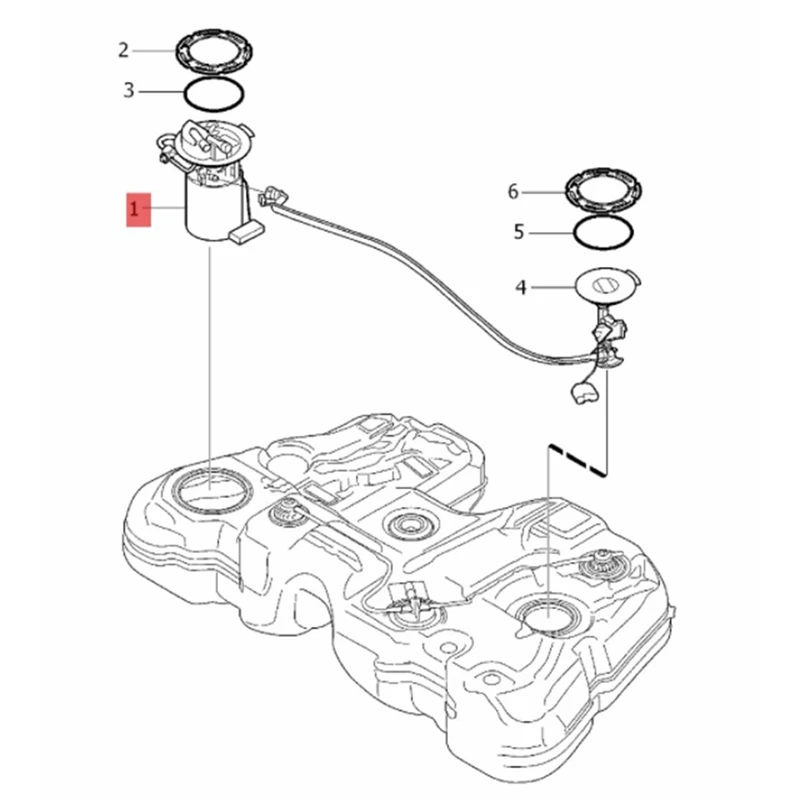 2
3
1
6
5
4