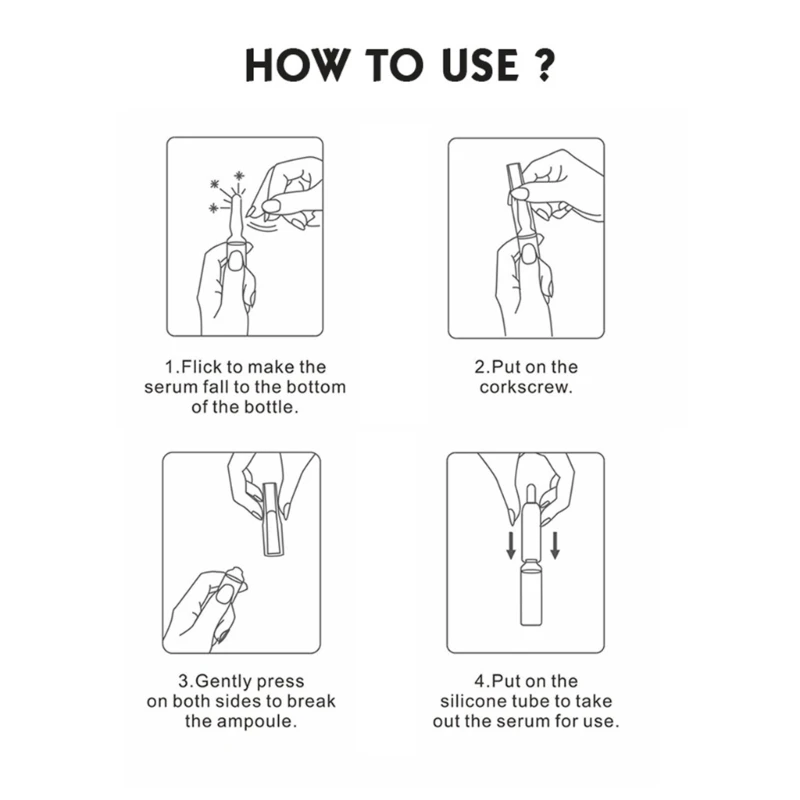 HOW TO USE ?

1.Flick to make the serum fall to the bottom of the bottle.

2.Put on the corkscrew.

3.Gently press on both sides to break the ampoule.

4.Put on the silicone tube to take out the serum for use.