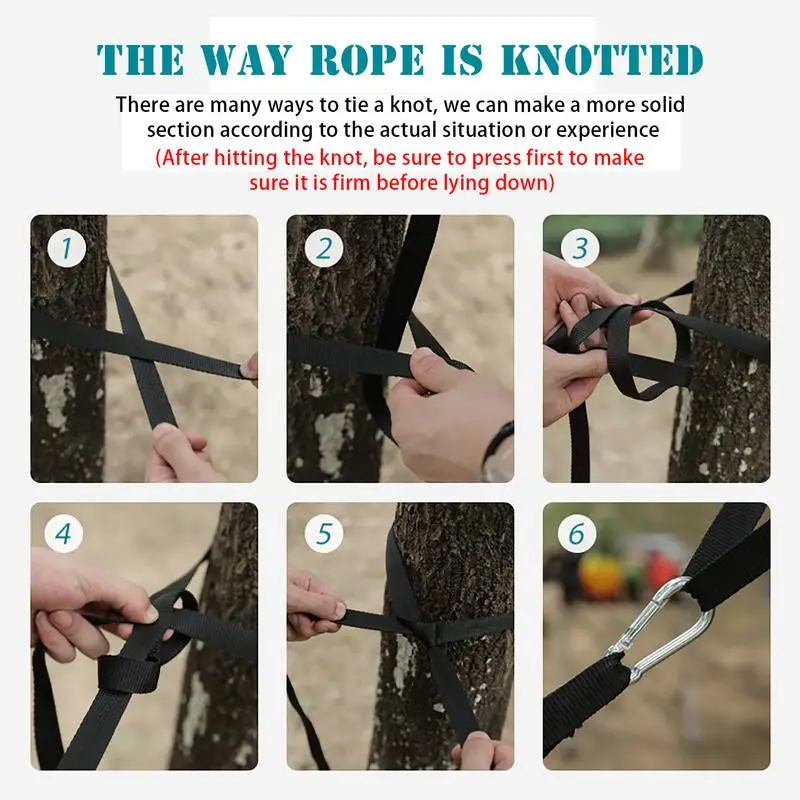 THE WAY ROPE IS KNOTTED

There are many ways to tie a knot, we can make a more solid section according to the actual situation or experience

(After hitting the knot, be sure to press first to make sure it is firm before lying down)

1

2

3

4

5

6