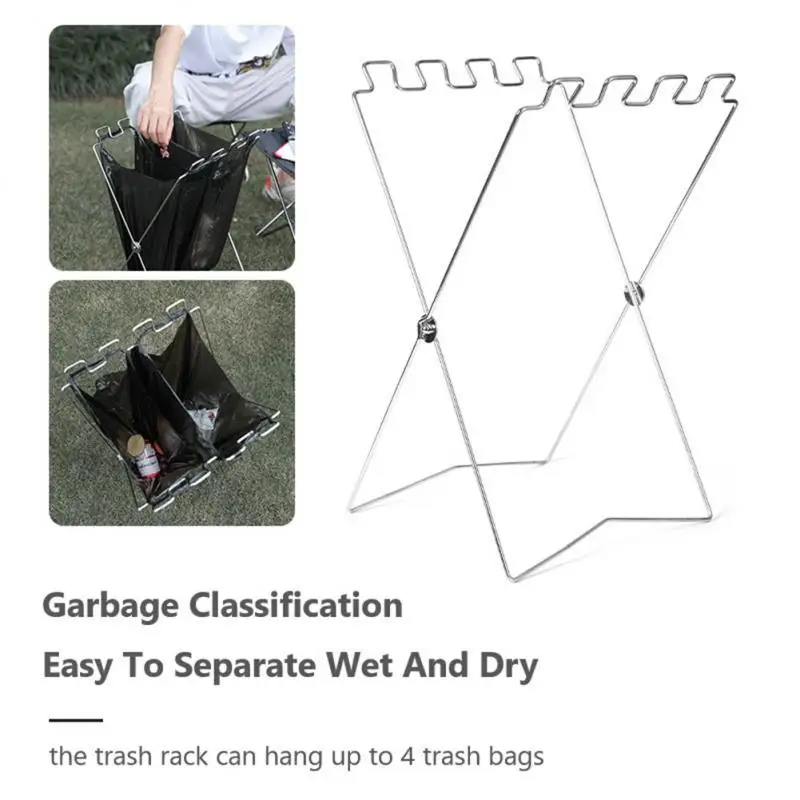 Garbage Classification

Easy To Separate Wet And Dry

the trash rack can hang up to 4 trash bags