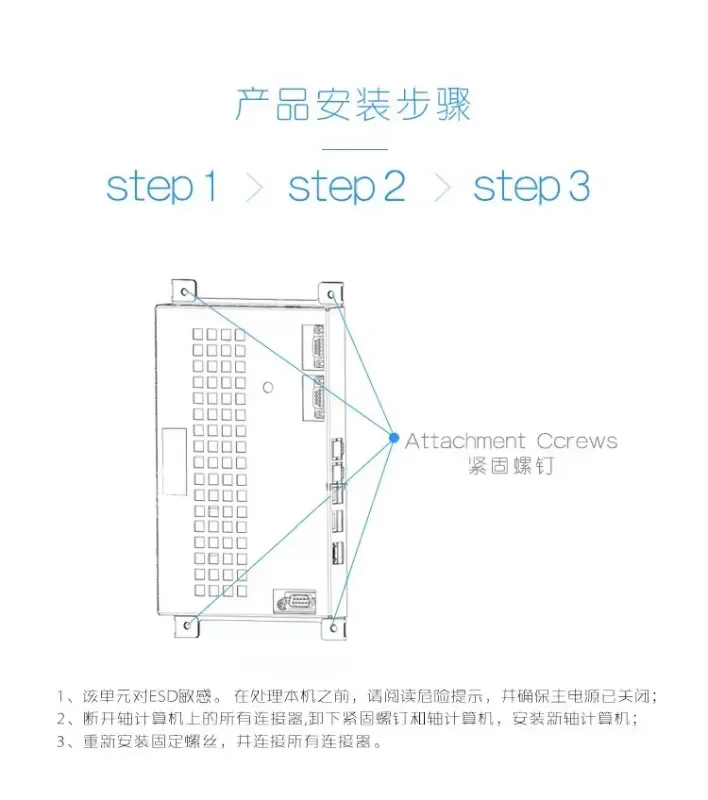 产品安装步骤

step 1 > step 2 > step 3

Attachment Ccrews
紧固螺钉

1、该单元对ESD敏感。在处理本机之前，请阅读危险提示，并确保主电源已关闭；
2、断开轴计算机上的所有连接器,卸下紧固螺钉和轴计算机，安装新轴计算机；
3、重新安装固定螺丝，并连接所有连接器。