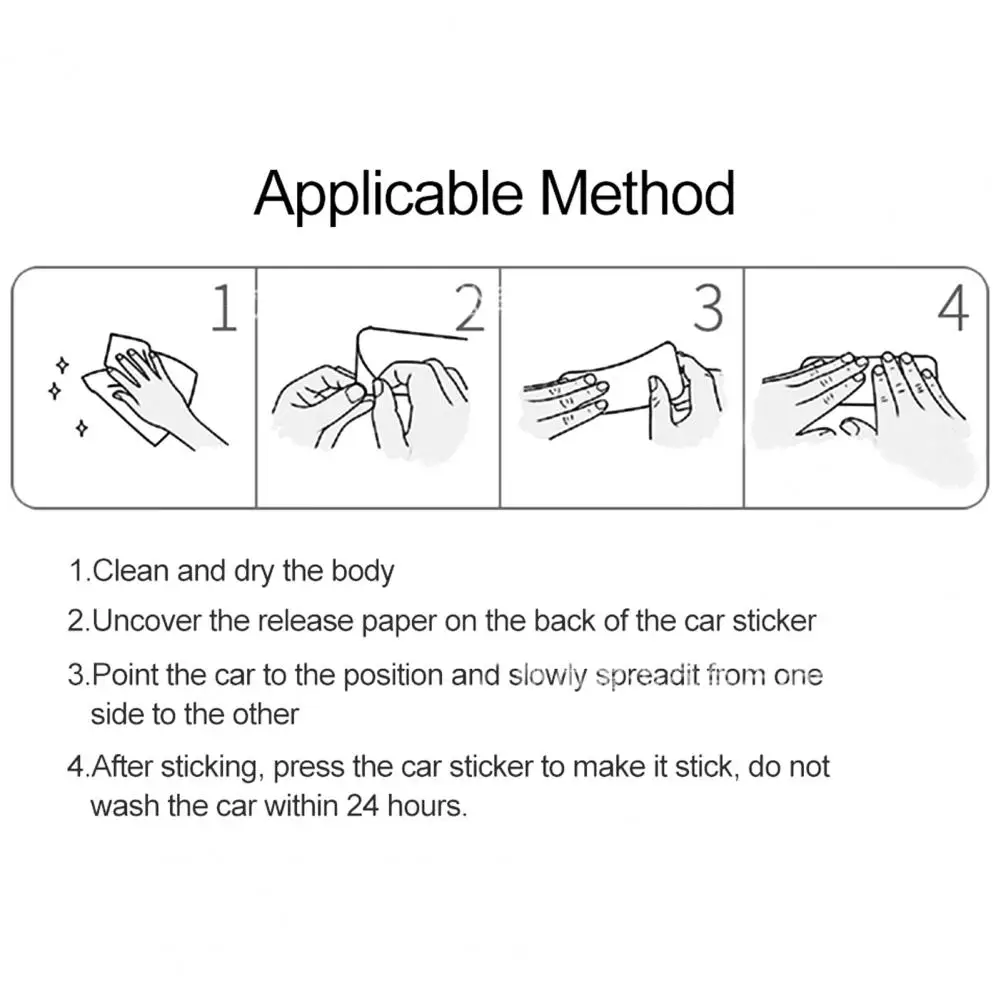 Applicable Method

1

2

3

4

1.Clean and dry the body

2.Uncover the release paper on the back of the car sticker

3.Point the car to the position and slowly spreadit from one side to the other

4.After sticking, press the car sticker to make it stick, do not wash the car within 24 hours.