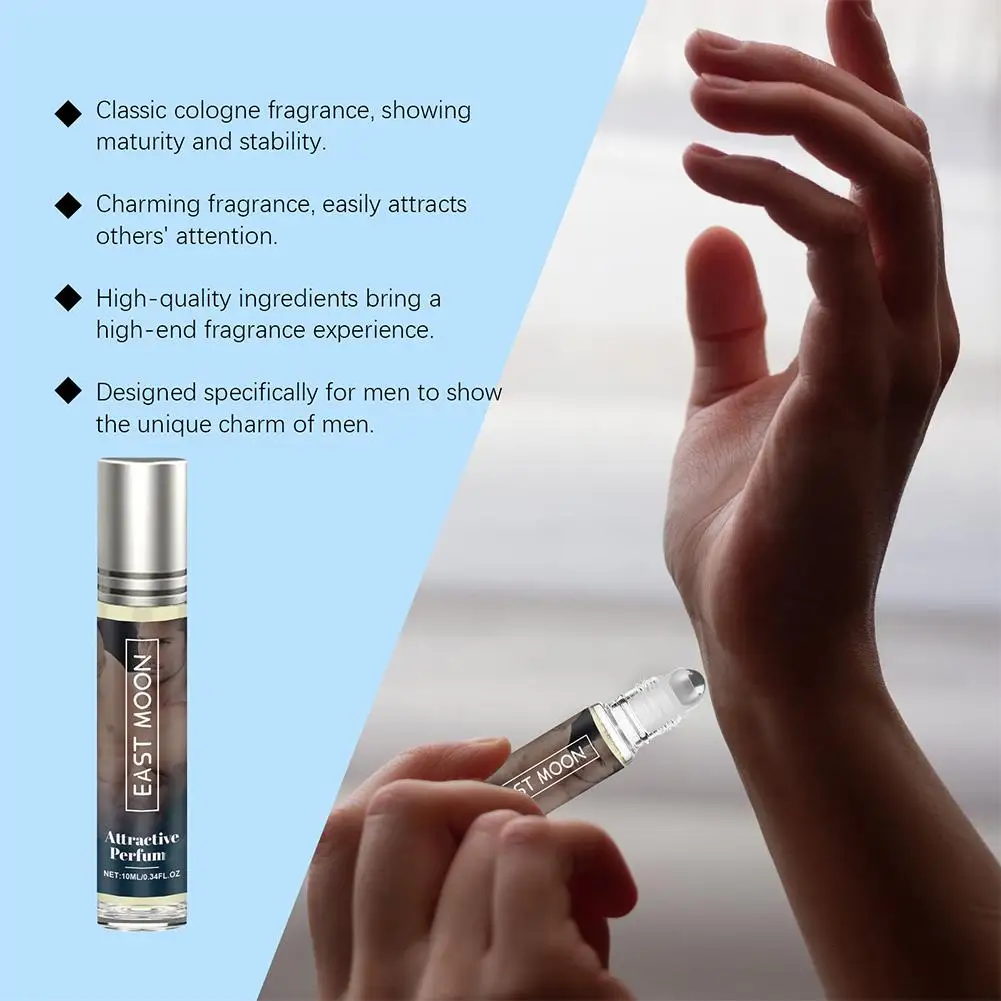 ◆ Classic cologne fragrance, showing maturity and stability.

◆ Charming fragrance, easily attracts others' attention.

◆ High-quality ingredients bring a high-end fragrance experience.

◆ Designed specifically for men to show the unique charm of men.

EAST MOON

Attractive Perfum

NET:10ML/0.34FL.OZ

EAST MOON