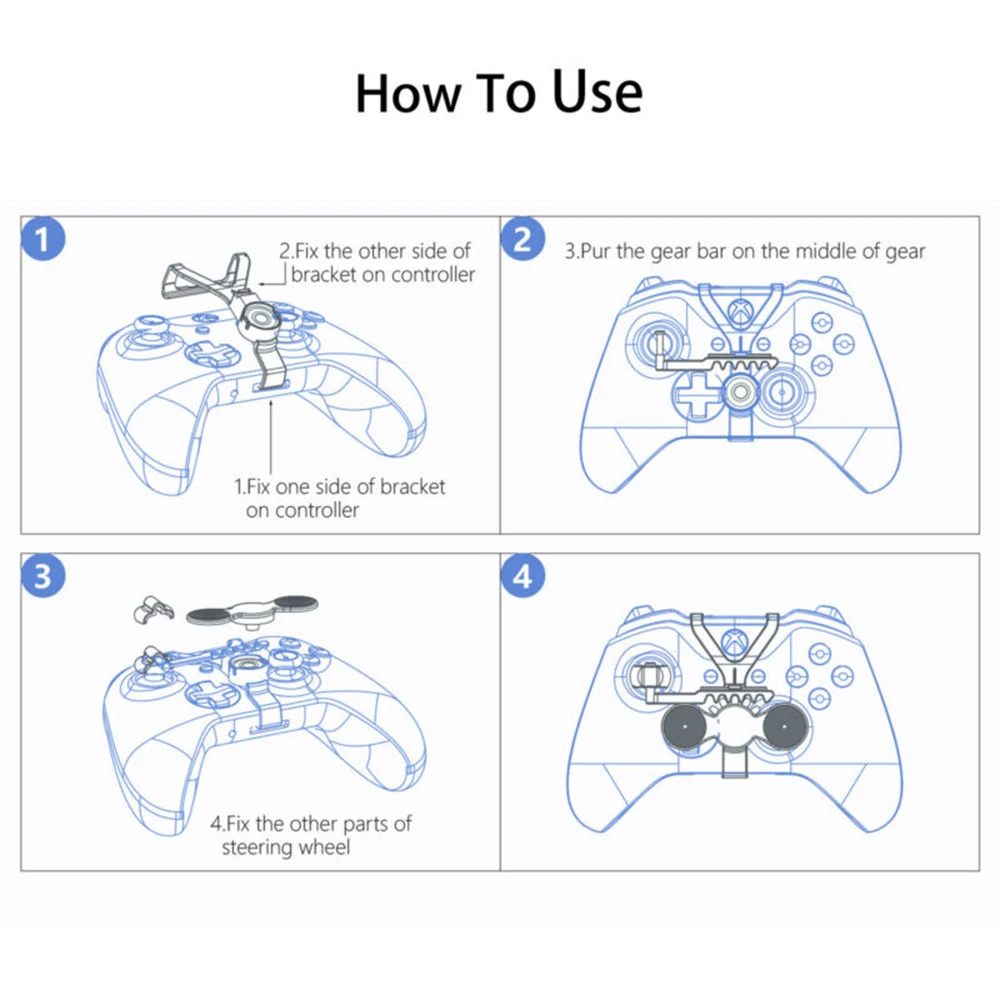 How To Use

1

2.Fix the other side of bracket on controller

1.Fix one side of bracket on controller

2

3.Pur the gear bar on the middle of gear

3

4.Fix the other parts of steering wheel

4