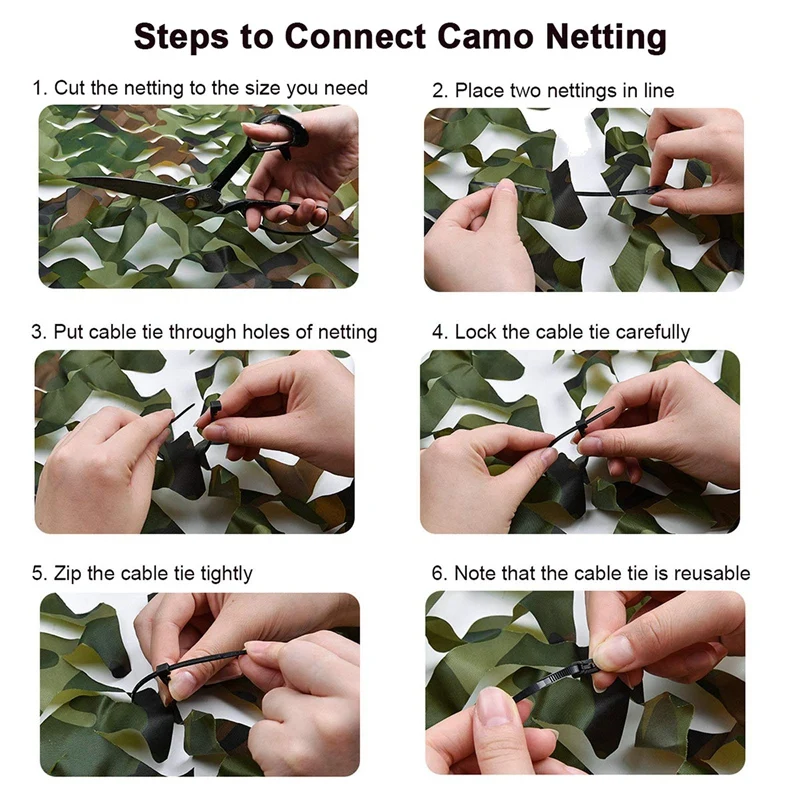 Steps to Connect Camo Netting

1. Cut the netting to the size you need

2. Place two nettings in line

3. Put cable tie through holes of netting

4. Lock the cable tie carefully

5. Zip the cable tie tightly

6. Note that the cable tie is reusable