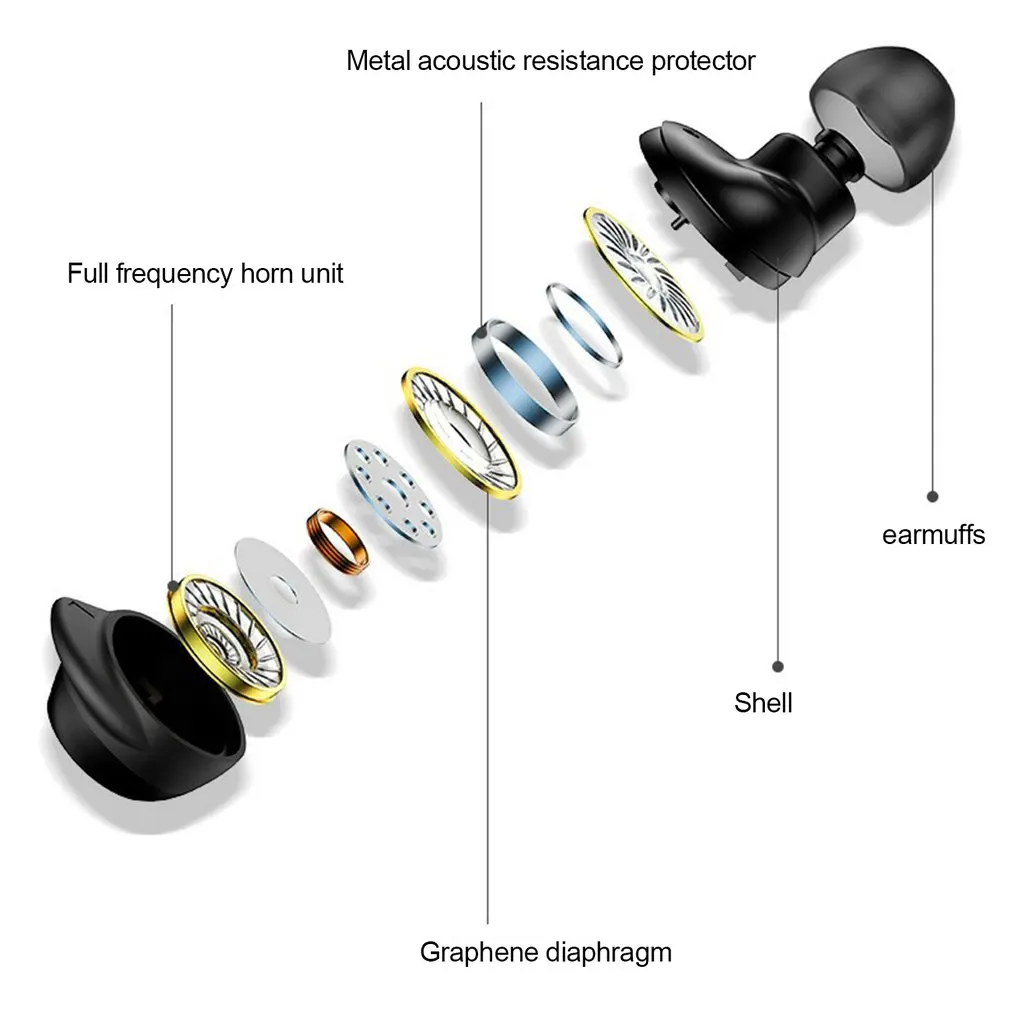 Metal acoustic resistance protector

Full frequency horn unit

earmuffs

Shell

Graphene diaphragm