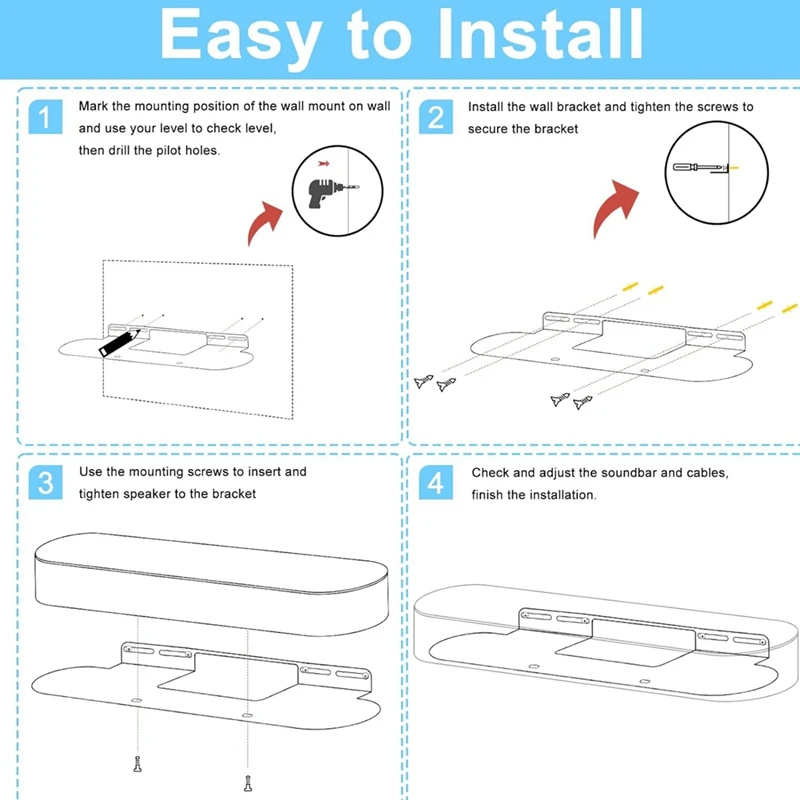 Easy to Install

1
Mark the mounting position of the wall mount on wall and use your level to check level, then drill the pilot holes.

2
Install the wall bracket and tighten the screws to secure the bracket

3
Use the mounting screws to insert and tighten speaker to the bracket

4
Check and adjust the soundbar and cables, finish the installation.