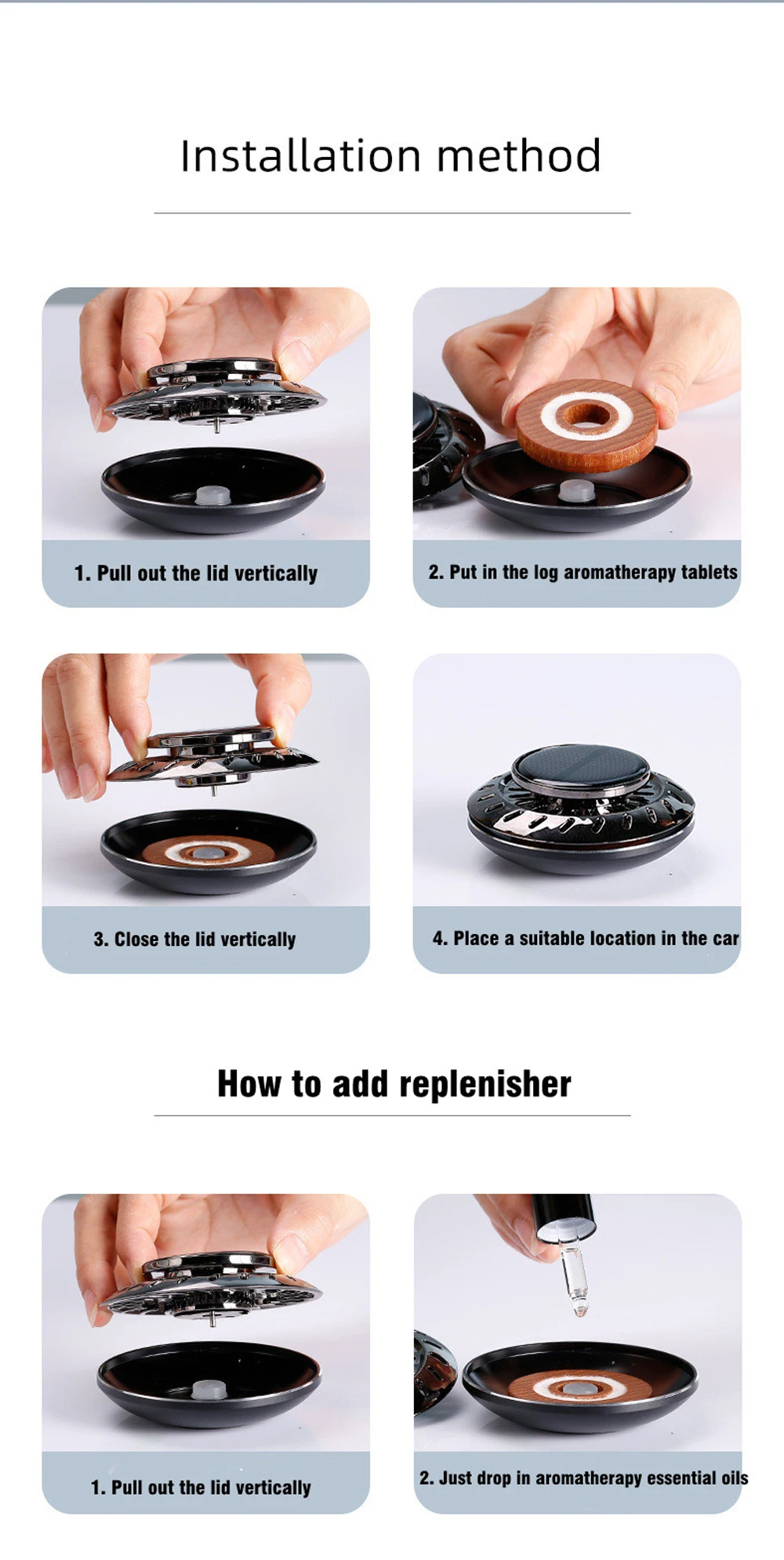 Installation method

1. Pull out the lid vertically

2. Put in the log aromatherapy tablets

3. Close the lid vertically

4. Place a suitable location in the car

How to add replenisher

1. Pull out the lid vertically

2. Just drop in aromatherapy essential oils