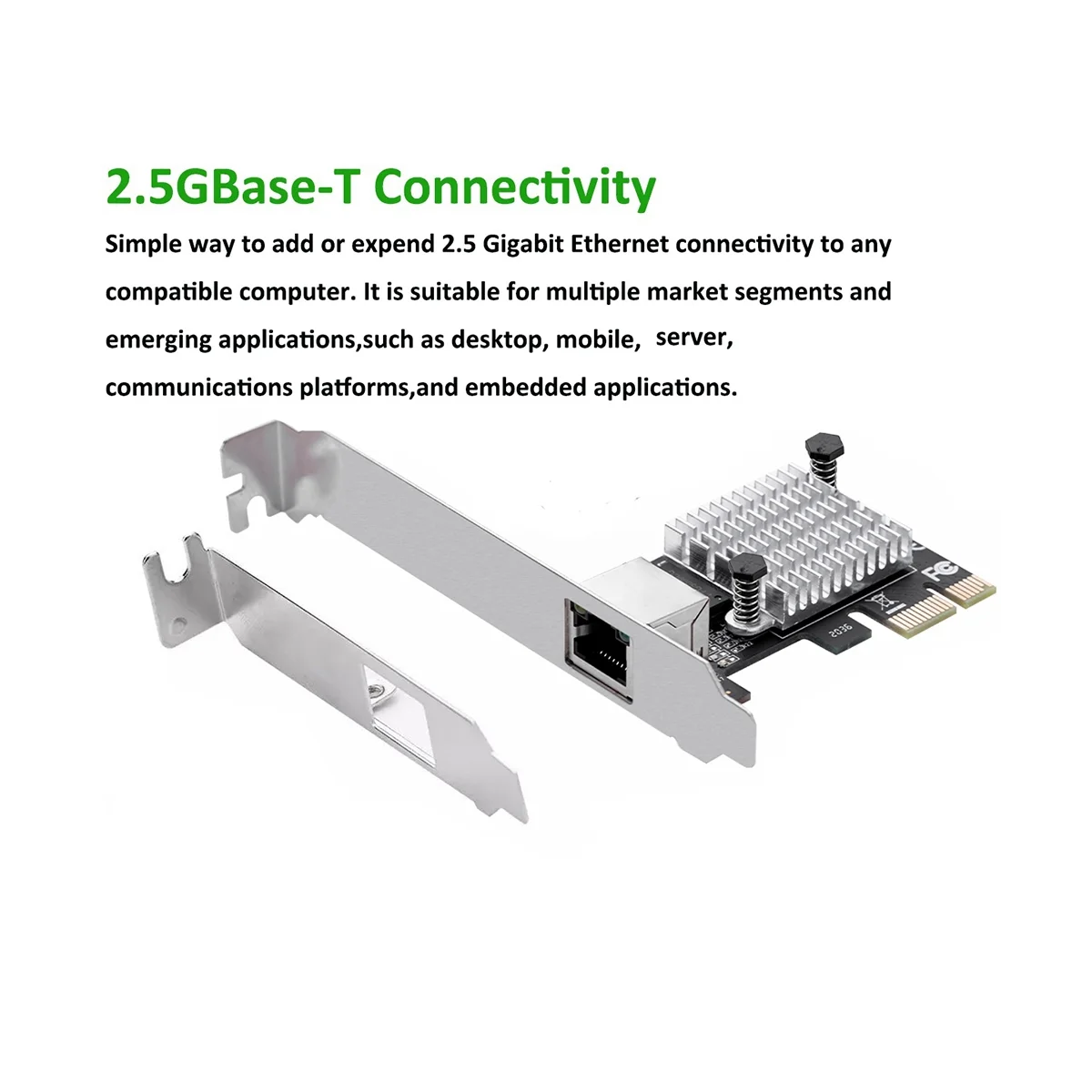 2.5GBase-T Connectivity

Simple way to add or expend 2.5 Gigabit Ethernet connectivity to any compatible computer. It is suitable for multiple market segments and emerging applications,such as desktop, mobile, server, communications platforms,and embedded applications.

FC

2036