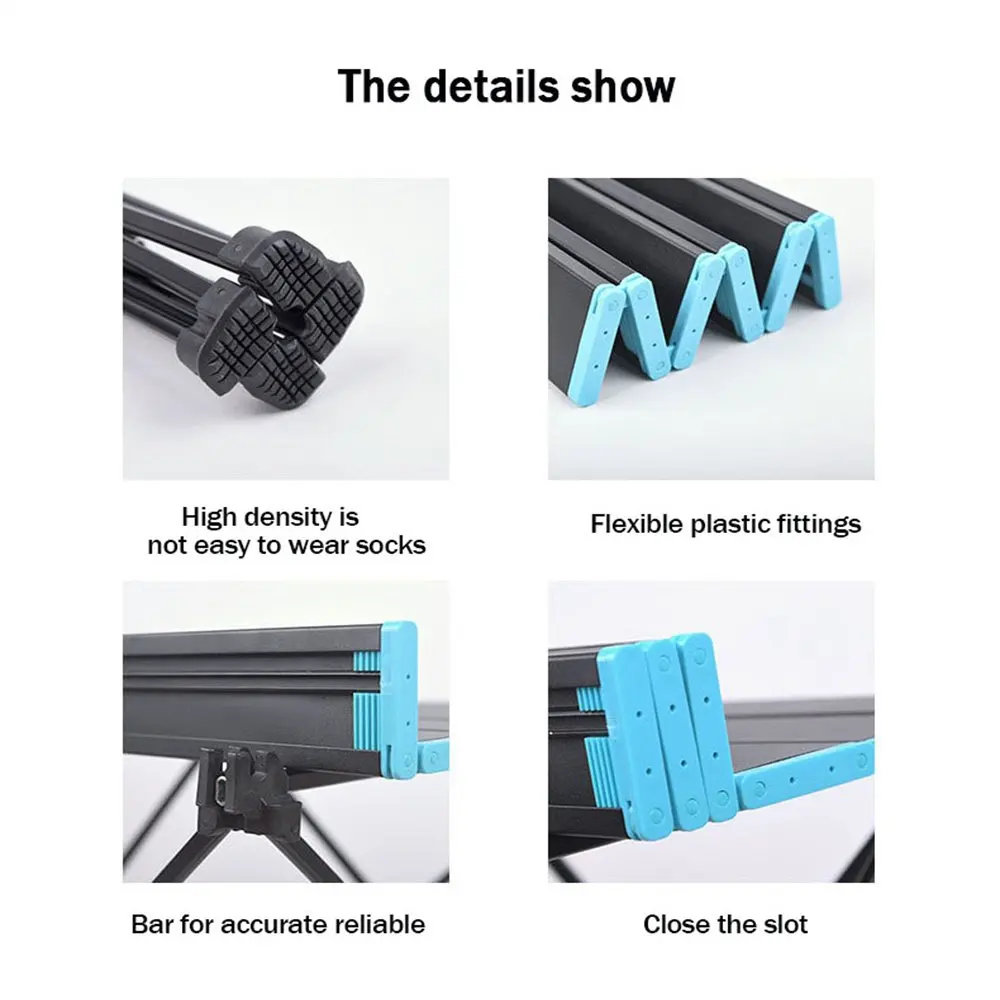 The details show

High density is not easy to wear socks

Flexible plastic fittings

Bar for accurate reliable

Close the slot