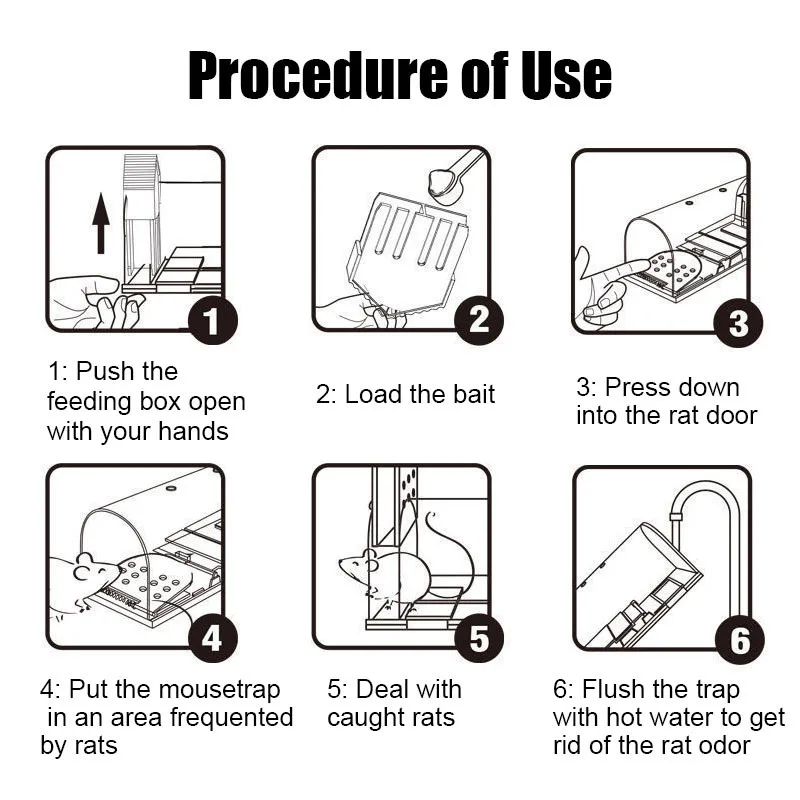 Procedure of Use

1

1: Push the feeding box open with your hands

2

2: Load the bait

3

3: Press down into the rat door

4

4: Put the mousetrap in an area frequented by rats

5

5: Deal with caught rats

6

6: Flush the trap with hot water to get rid of the rat odor