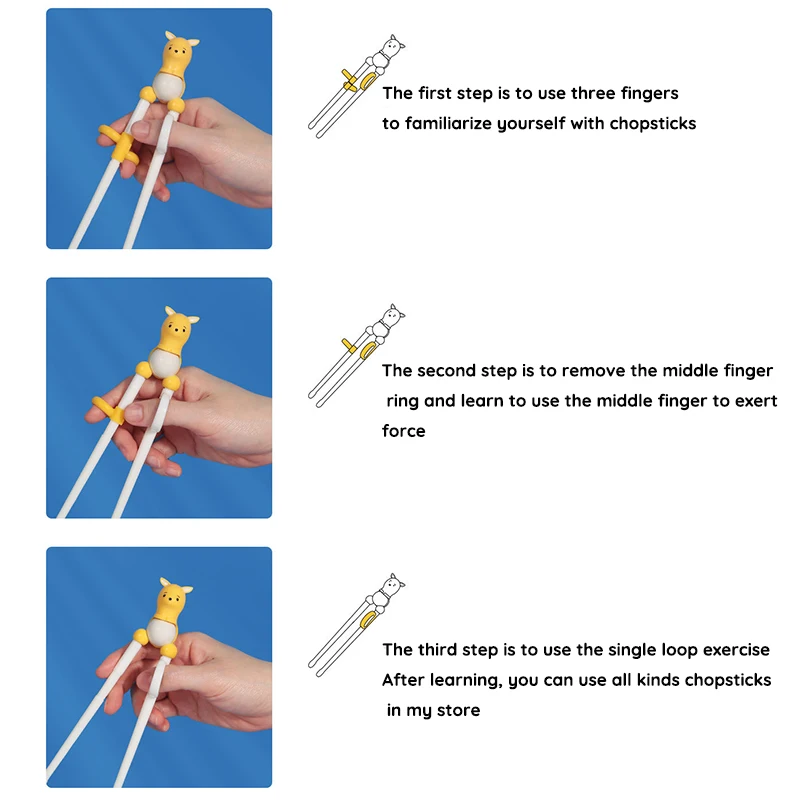 The first step is to use three fingers to familiarize yourself with chopsticks

The second step is to remove the middle finger ring and learn to use the middle finger to exert force

The third step is to use the single loop exercise
After learning, you can use all kinds chopsticks in my store