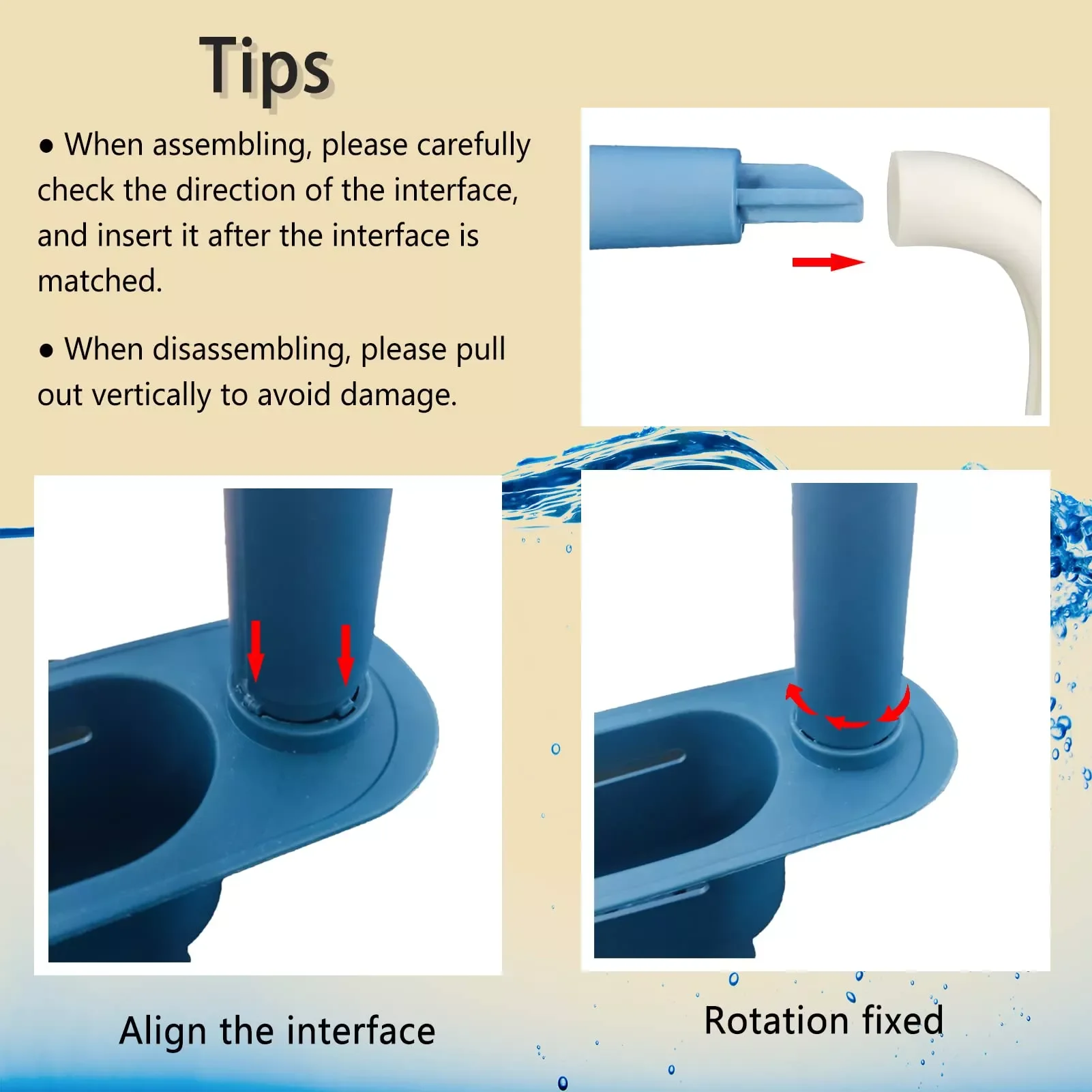 Tips

● When assembling, please carefully check the direction of the interface, and insert it after the interface is matched.

● When disassembling, please pull out vertically to avoid damage.

Align the interface

Rotation fixed