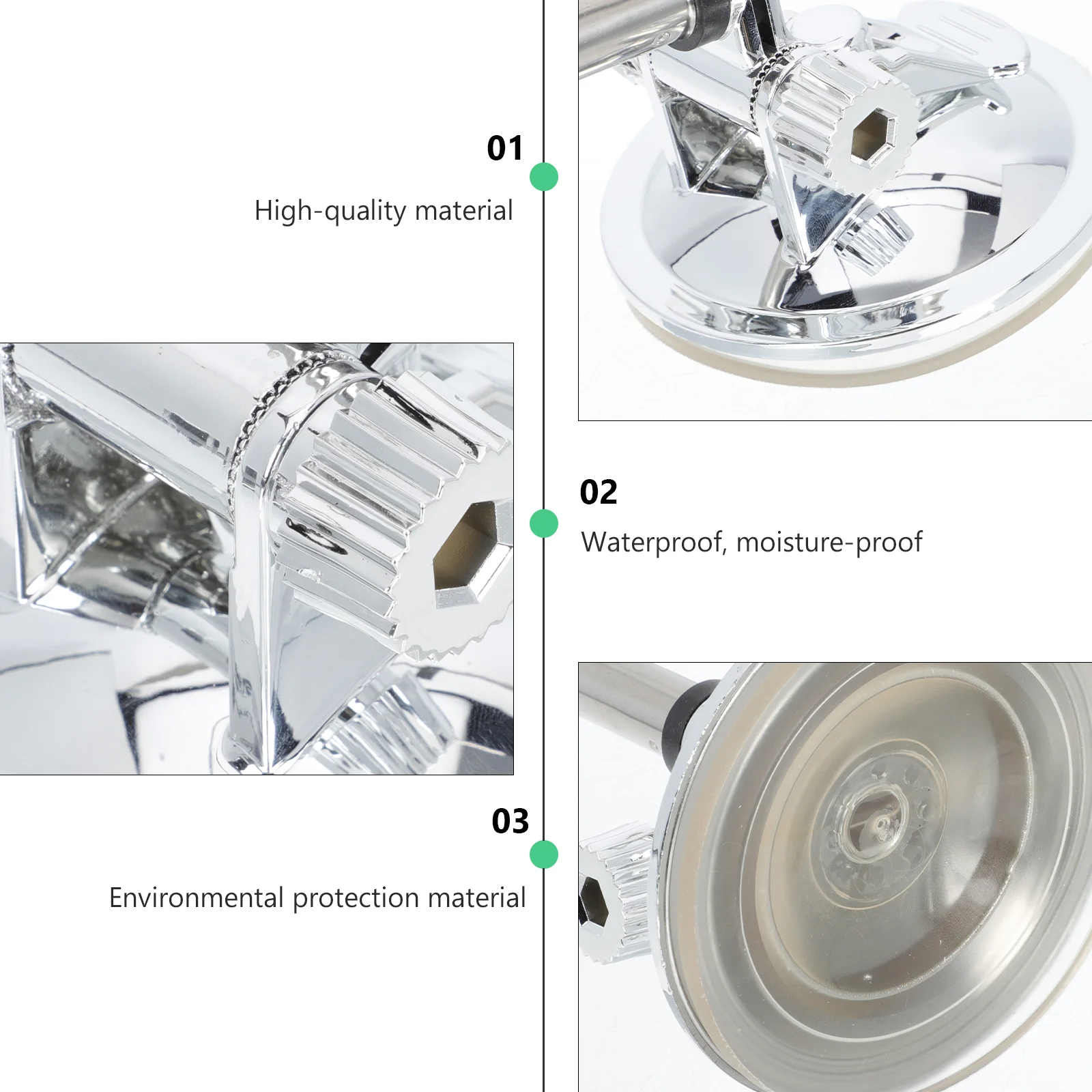 01

High-quality material

02

Waterproof, moisture-proof

03

Environmental protection material