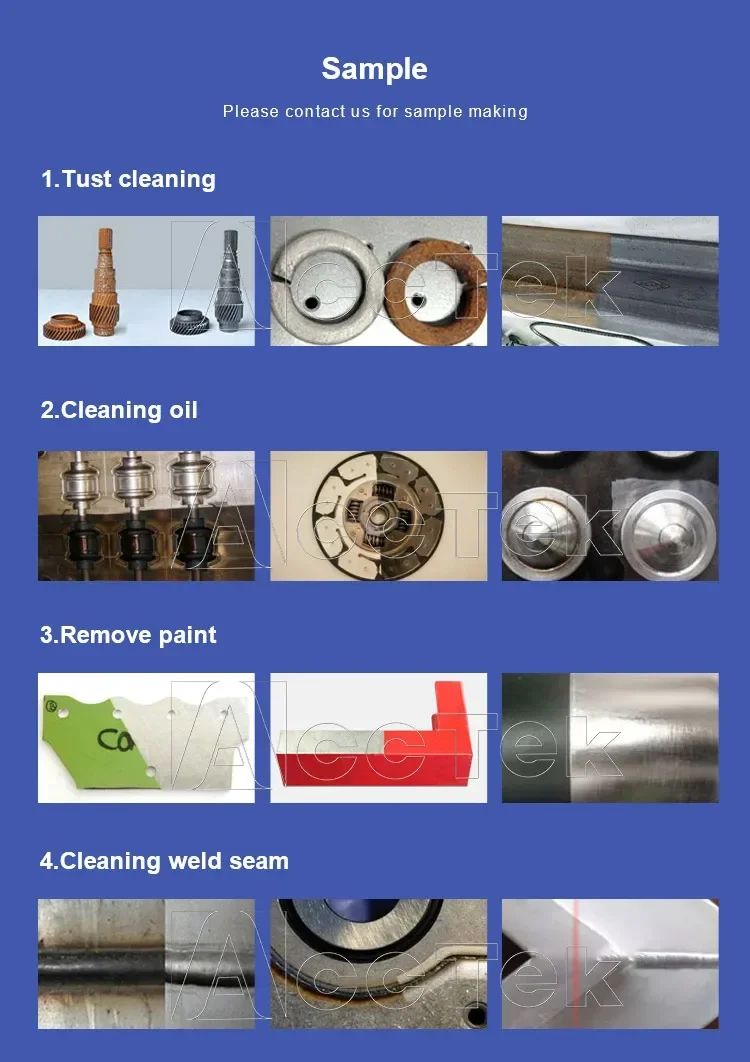 Sample

Please contact us for sample making

1.Tust cleaning

AccTek

2.Cleaning oil

AccTek

3.Remove paint

Ca

AccTek

4.Cleaning weld seam

AccTek