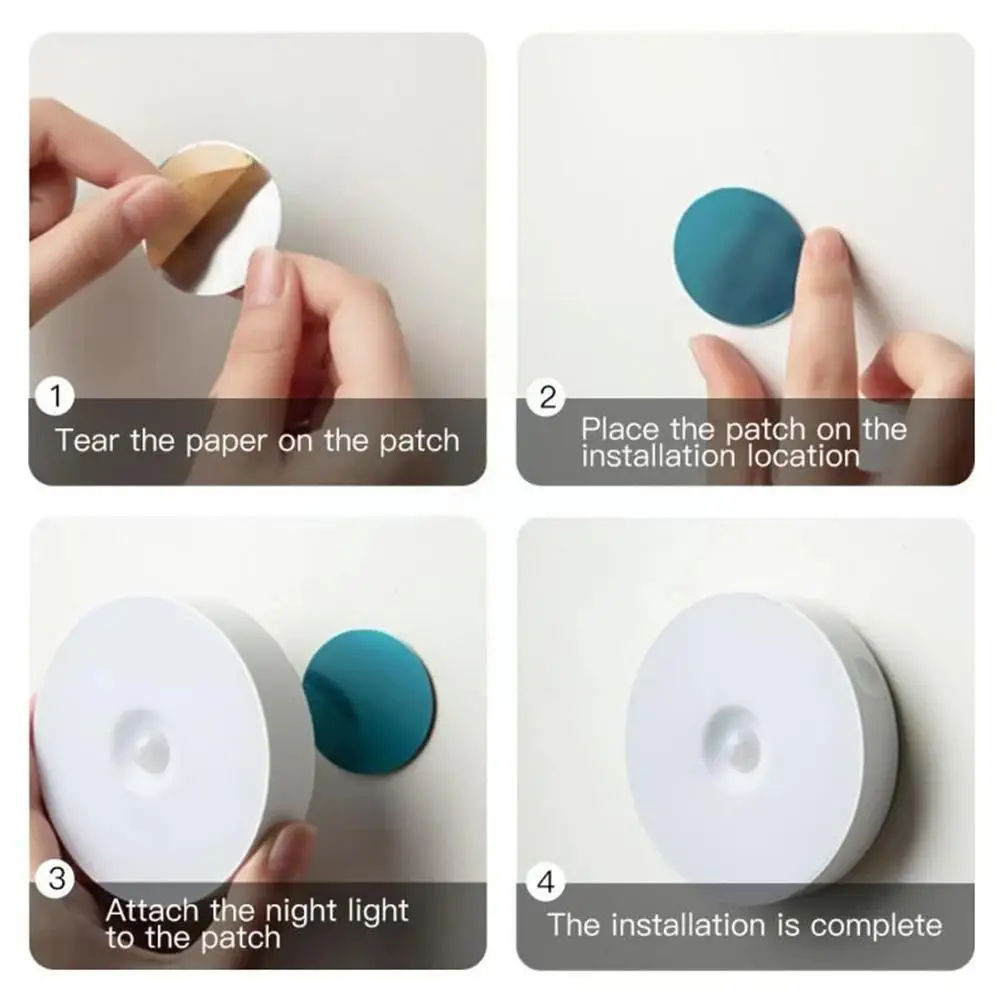 1
Tear the paper on the patch

2
Place the patch on the installation location

3
Attach the night light to the patch

4
The installation is complete