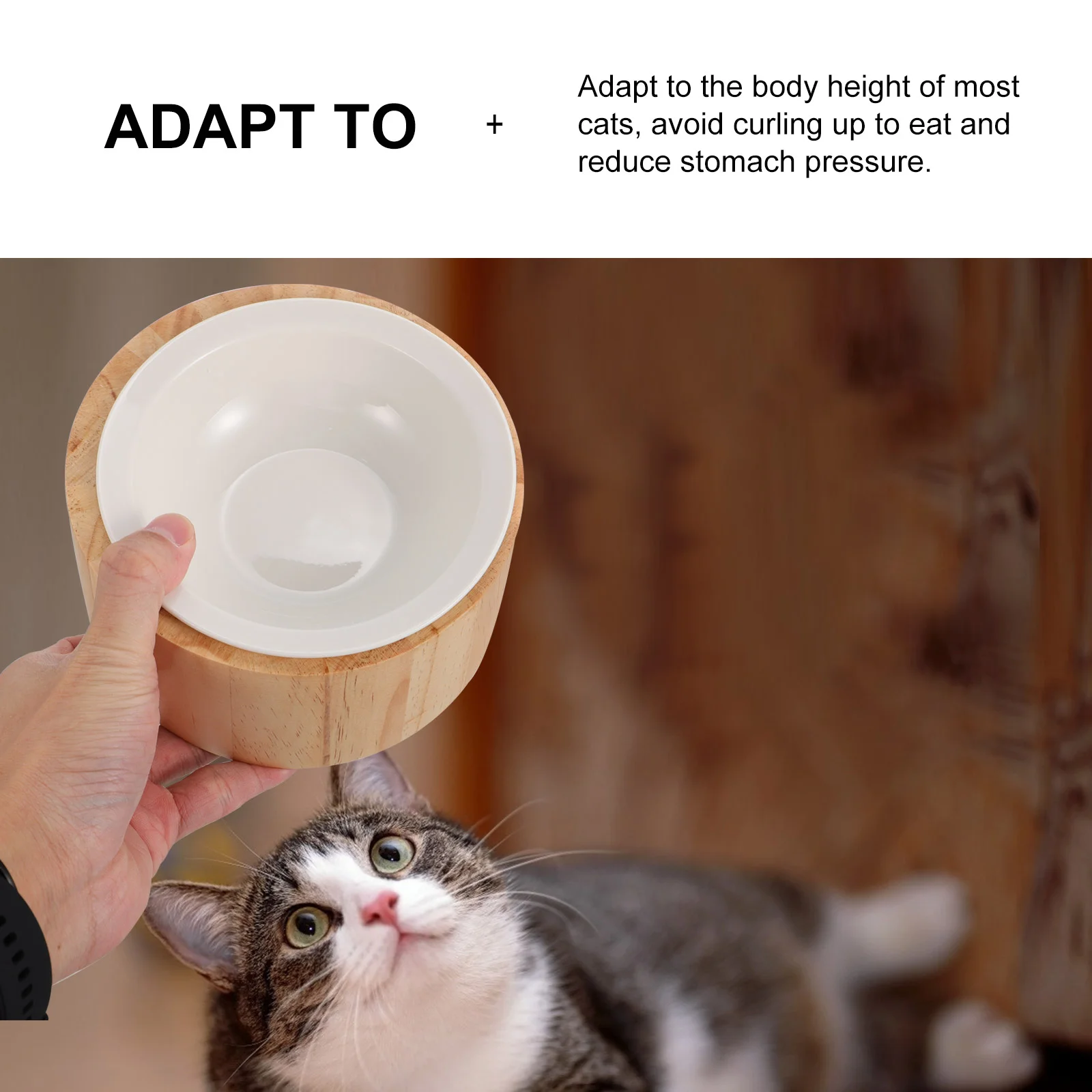 ADAPT TO

+

Adapt to the body height of most cats, avoid curling up to eat and reduce stomach pressure.