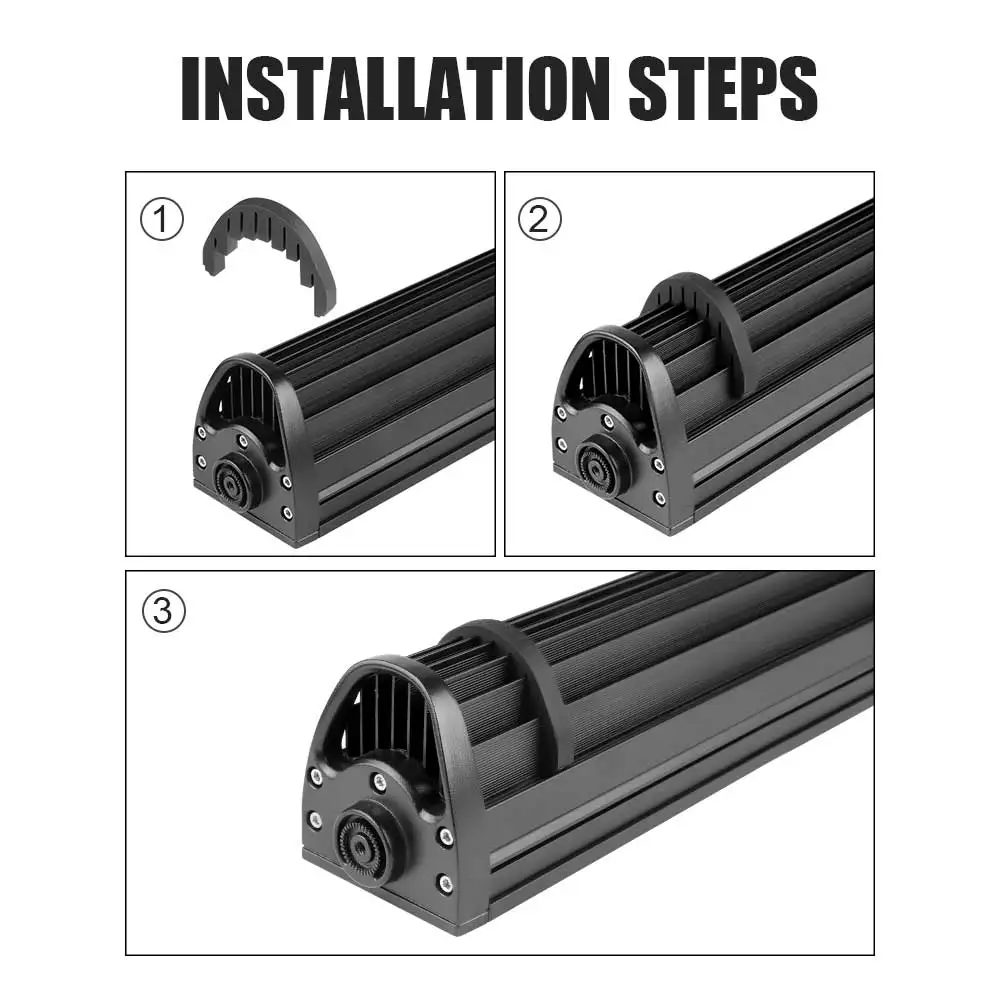 INSTALLATION STEPS

①

②

③