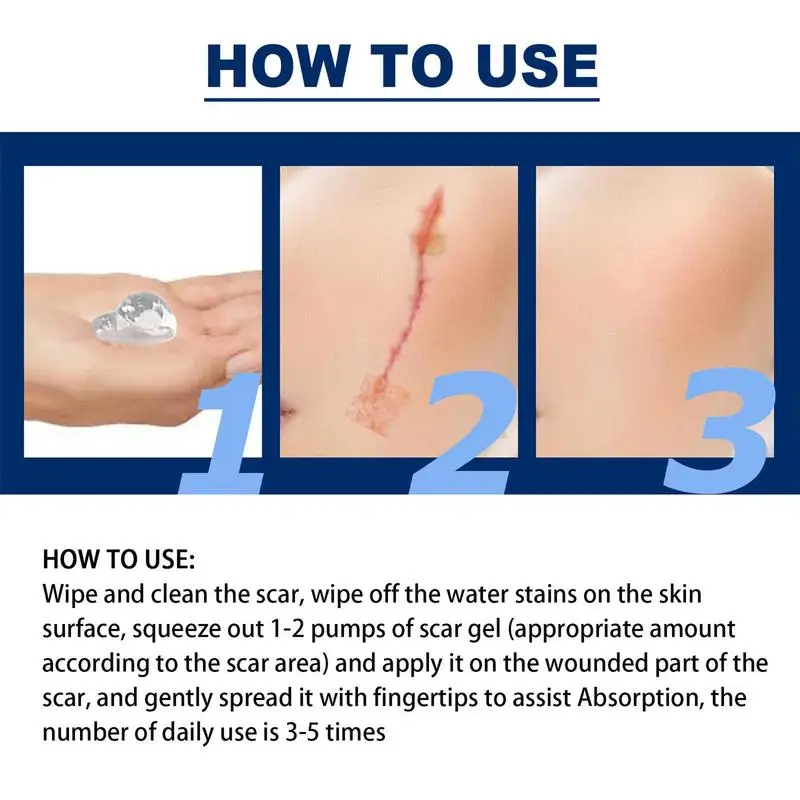 HOW TO USE

1

2

3

HOW TO USE:
Wipe and clean the scar, wipe off the water stains on the skin surface, squeeze out 1-2 pumps of scar gel (appropriate amount according to the scar area) and apply it on the wounded part of the scar, and gently spread it with fingertips to assist Absorption, the number of daily use is 3-5 times