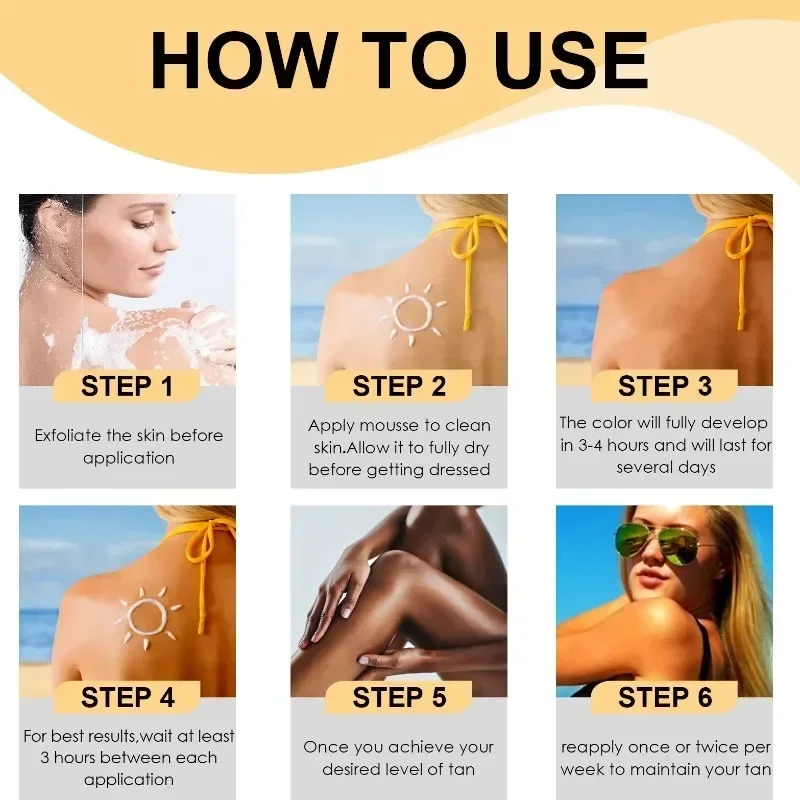 HOW TO USE

STEP 1

Exfoliate the skin before application

STEP 2

Apply mousse to clean skin.Allow it to fully dry before getting dressed

STEP 3

The color will fully develop in 3-4 hours and will last for several days

STEP 4

For best results,wait at least 3 hours between each application

STEP 5

Once you achieve your desired level of tan

STEP 6

reapply once or twice per week to maintain your tan