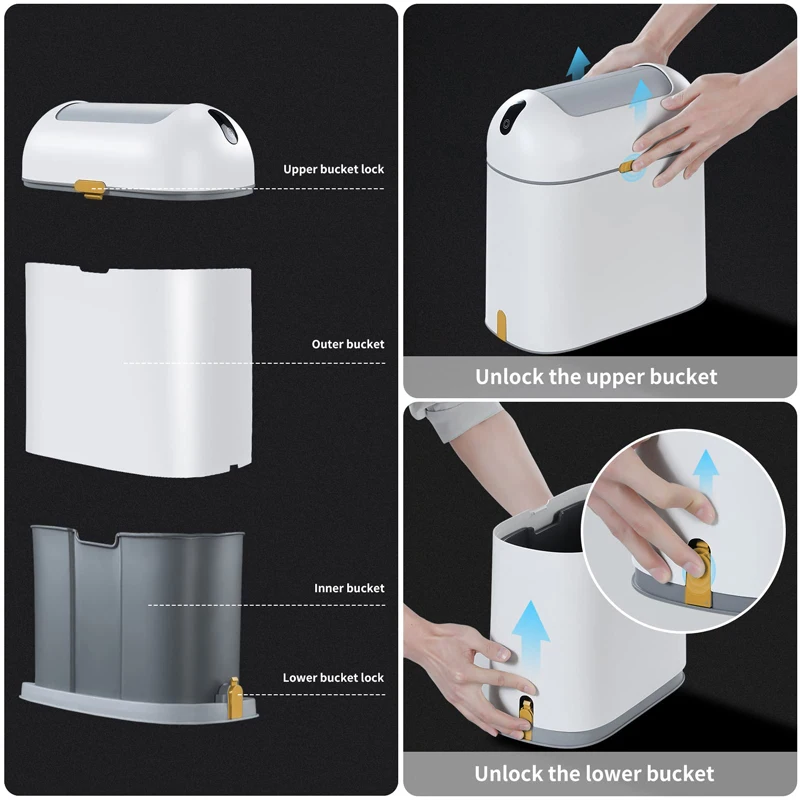 Upper bucket lock

Outer bucket

Inner bucket

Lower bucket lock

Unlock the upper bucket

Unlock the lower bucket