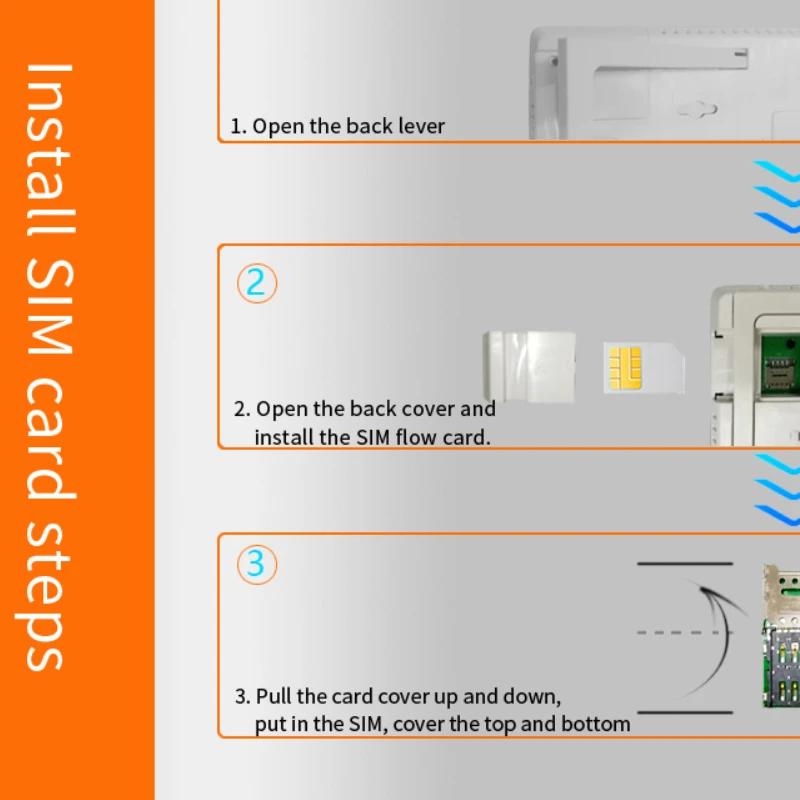 Install SIM card steps

1. Open the back lever

2

2. Open the back cover and install the SIM flow card.

3

3. Pull the card cover up and down, put in the SIM, cover the top and bottom