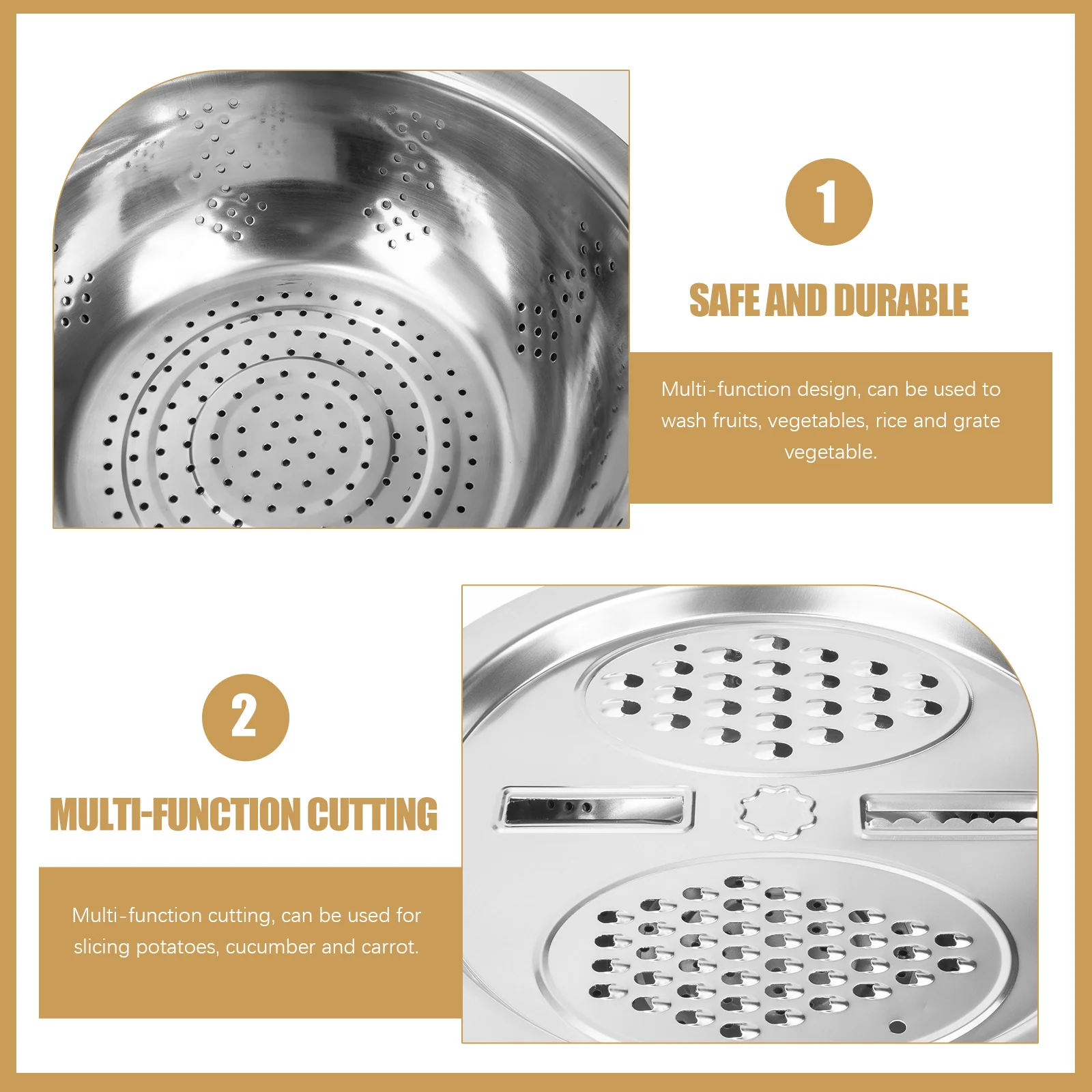 1

SAFE AND DURABLE

Multi-function design, can be used to wash fruits, vegetables, rice and grate vegetable.

2

MULTI-FUNCTION CUTTING

Multi-function cutting, can be used for slicing potatoes, cucumber and carrot.